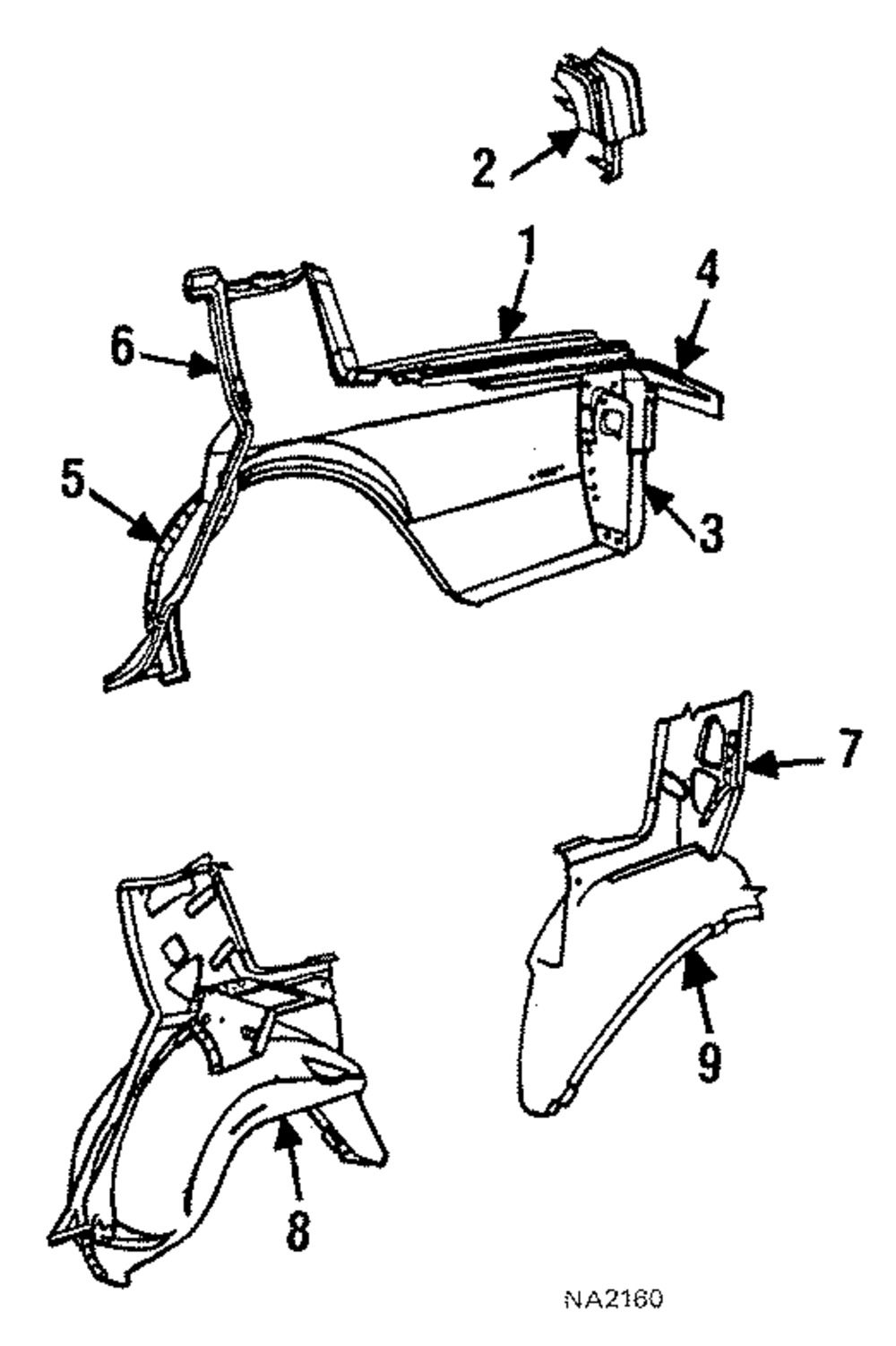 2
1
4
6
5
3
7
9
8
NA2160