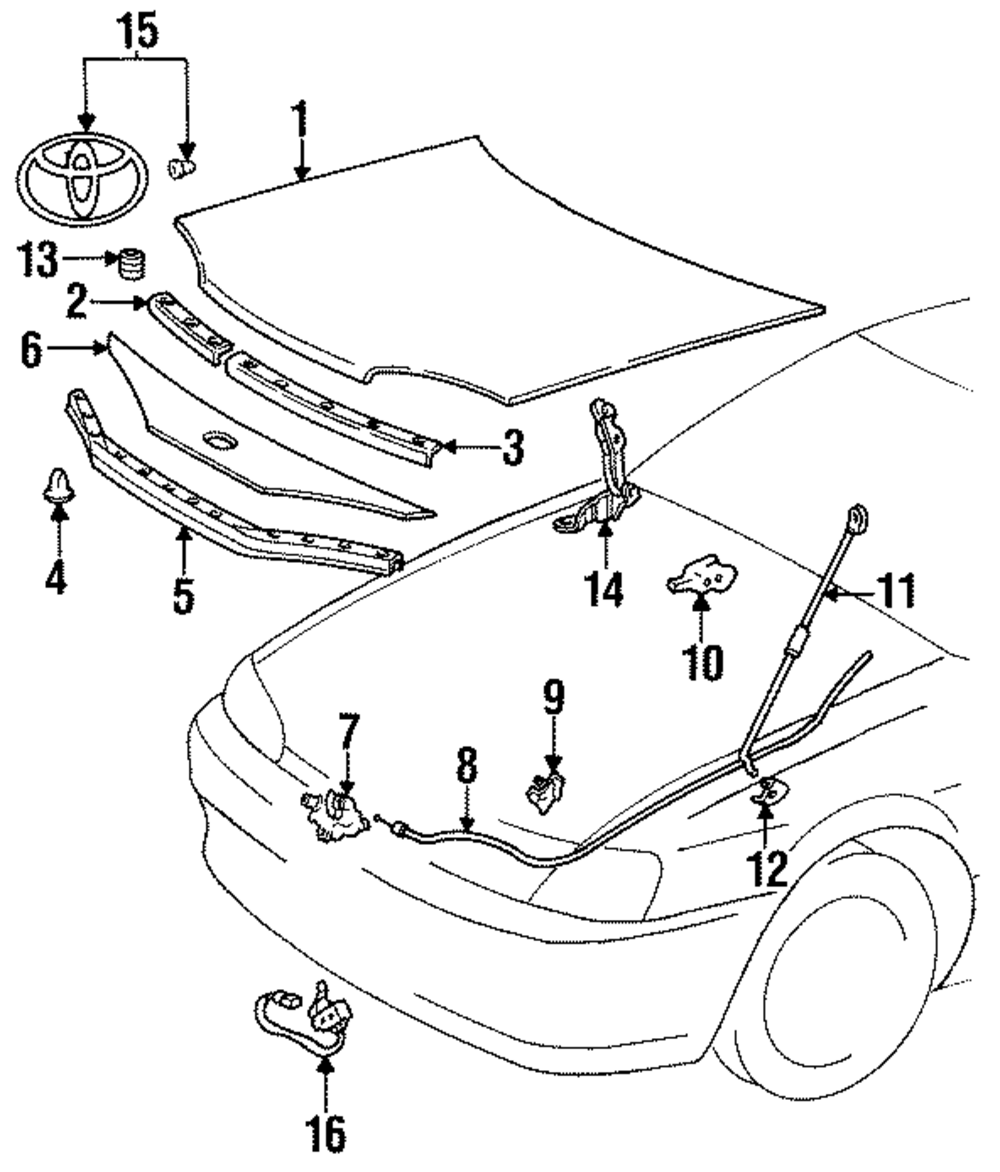 15
1
13
2
6
3
4
5
14
11
10
9
7
8
12
16