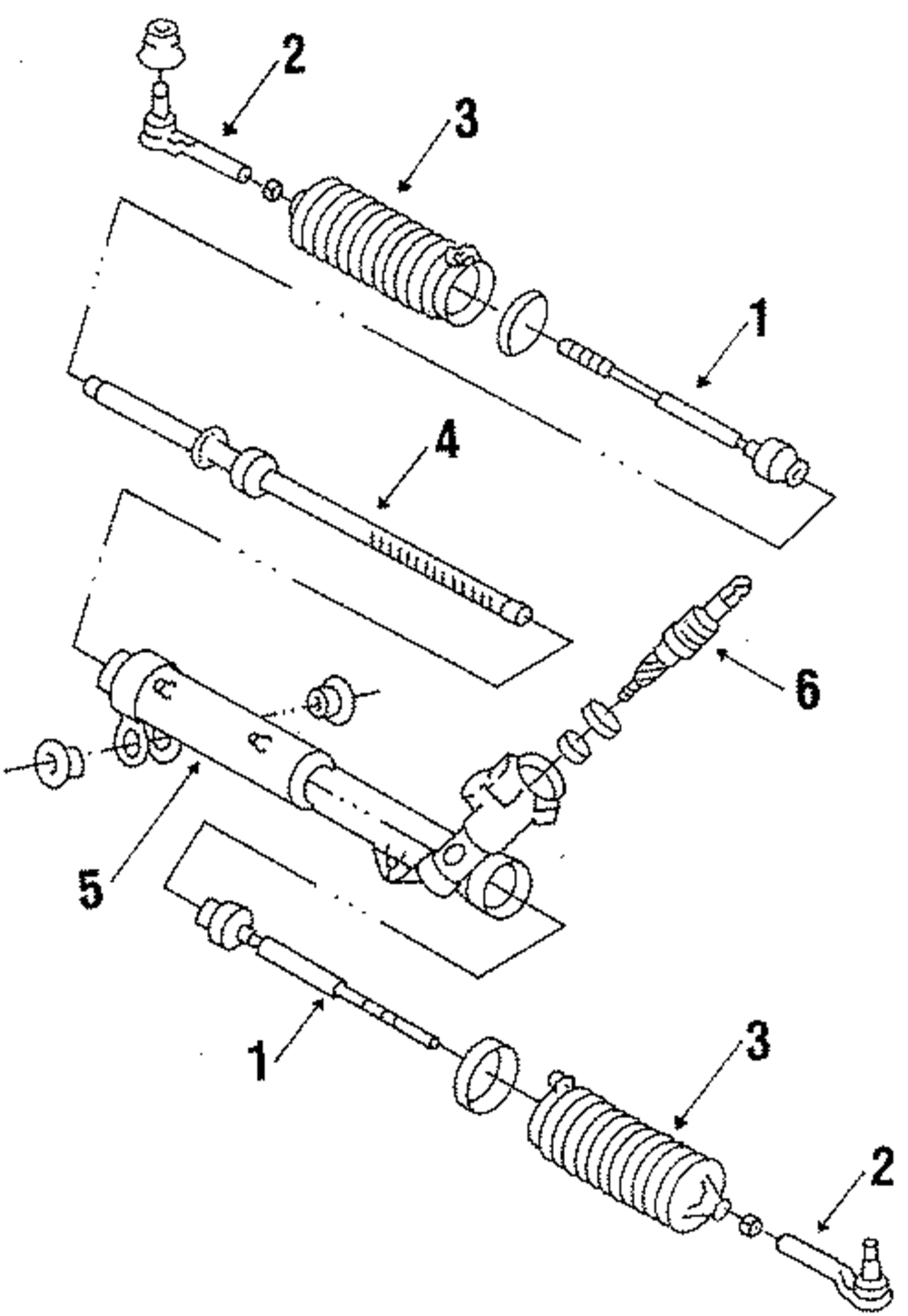 2
3
1
4
6
5
1
3
2