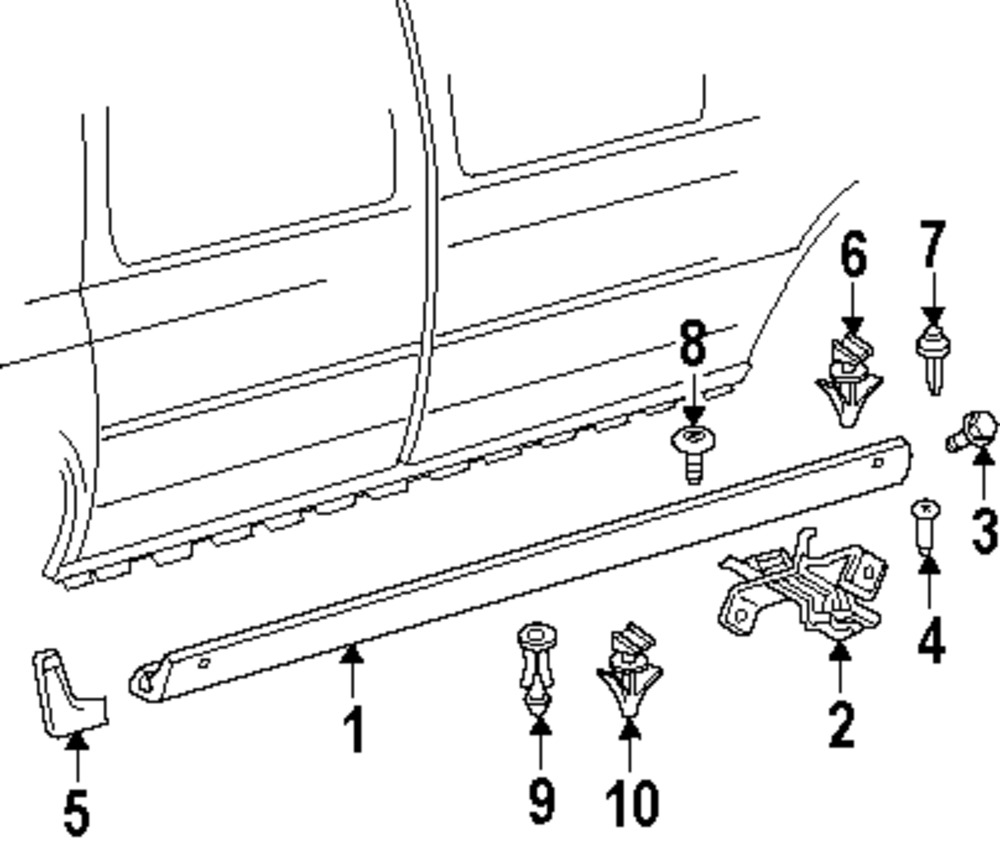 6
7
8
3
4
2
1
5
9
10