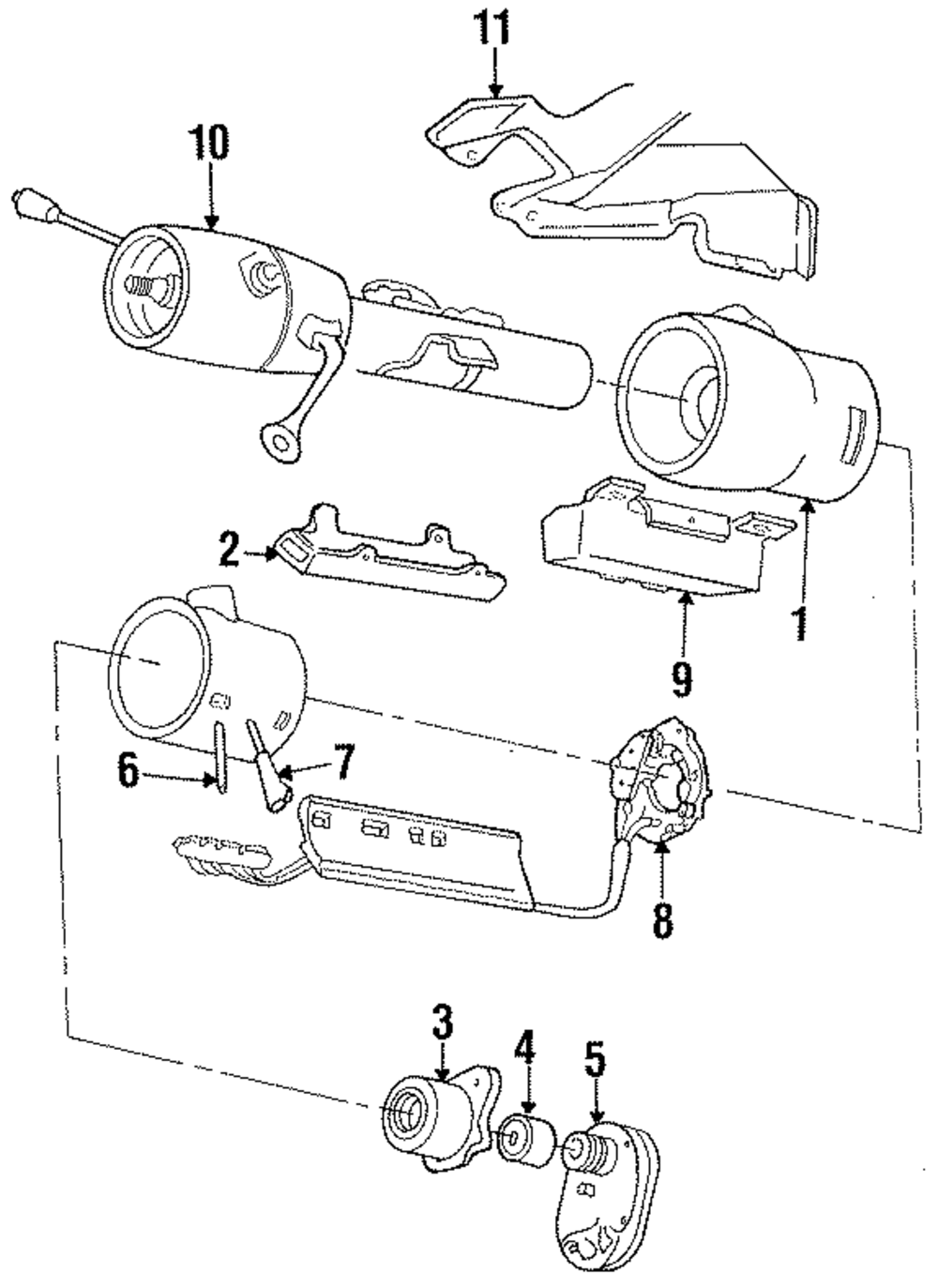 11
10
2
1
9
6
7
8
3
4
5