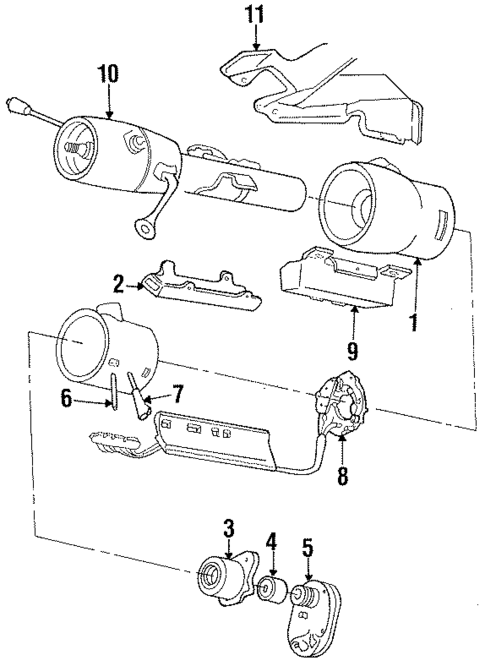 11
10
2
1
9
6
7
8
3
4
5