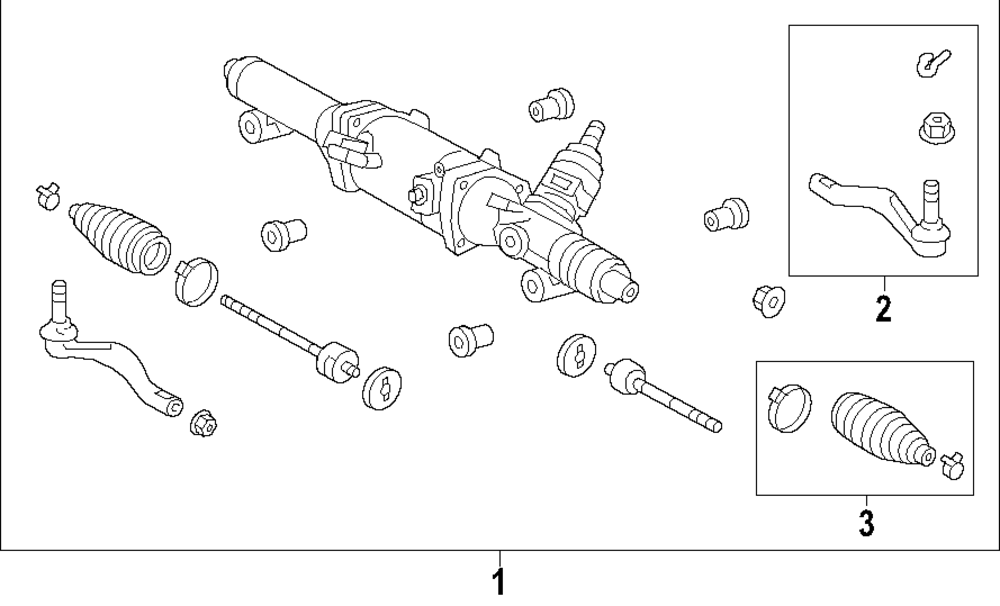 2

3

1