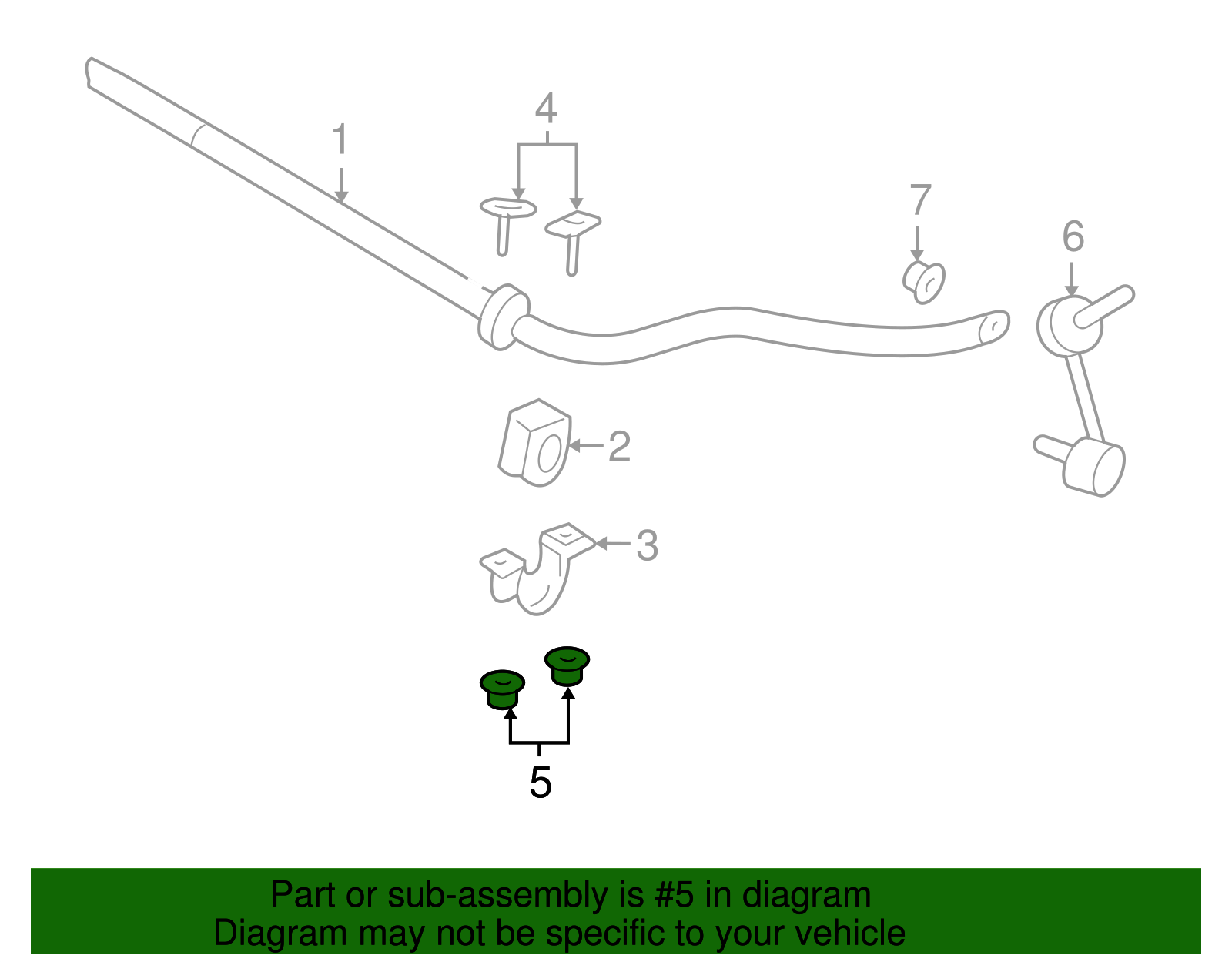 1
4
7
6
2
3
5

Part or sub-assembly is #5 in diagram
Diagram may not be specific to your vehicle