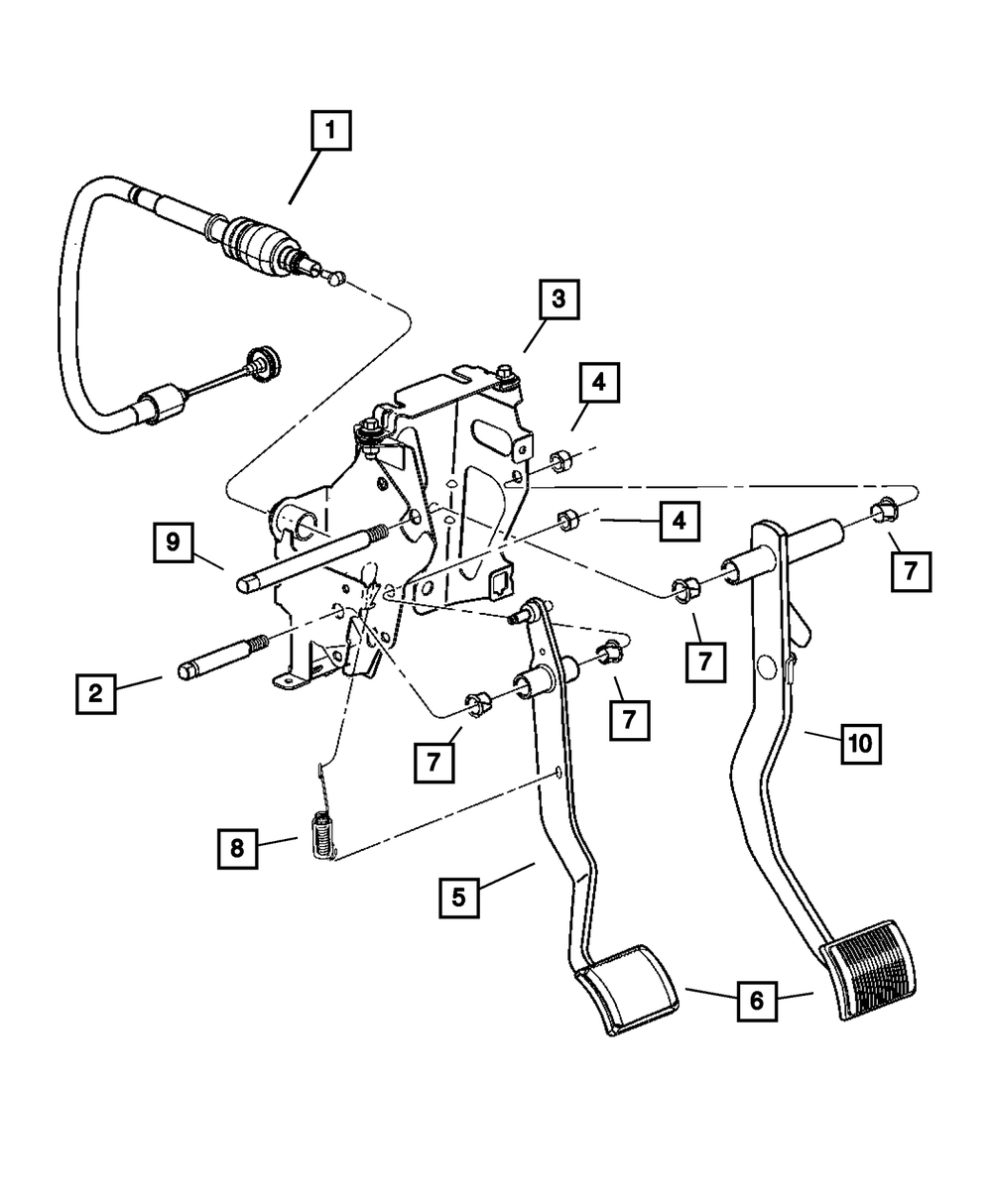 1
3
4
4
9
7
7
2
7
7
10
8
5
6