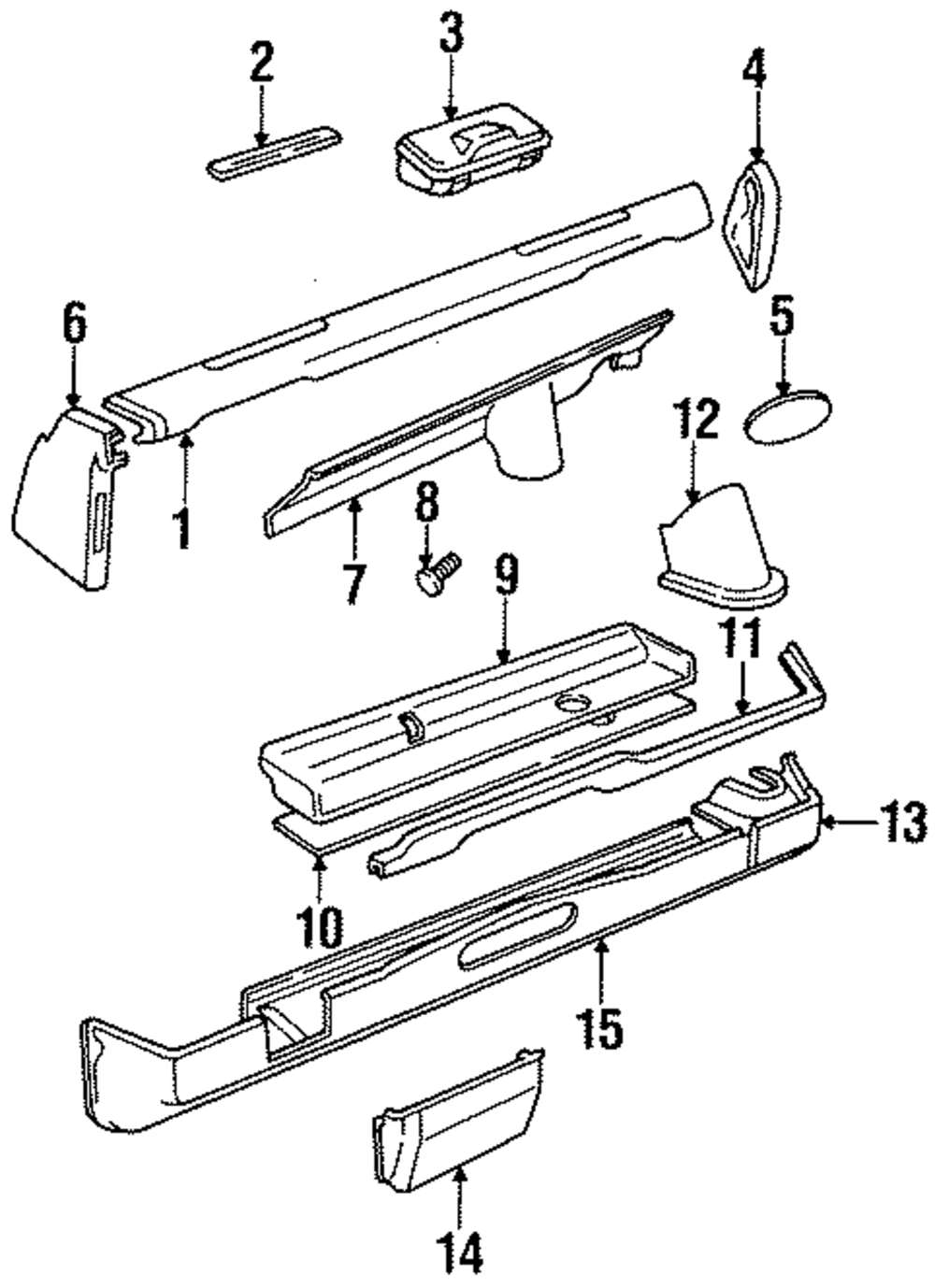 2
3
4
6
5
12
1
7
8
9
11
13
10
15
14