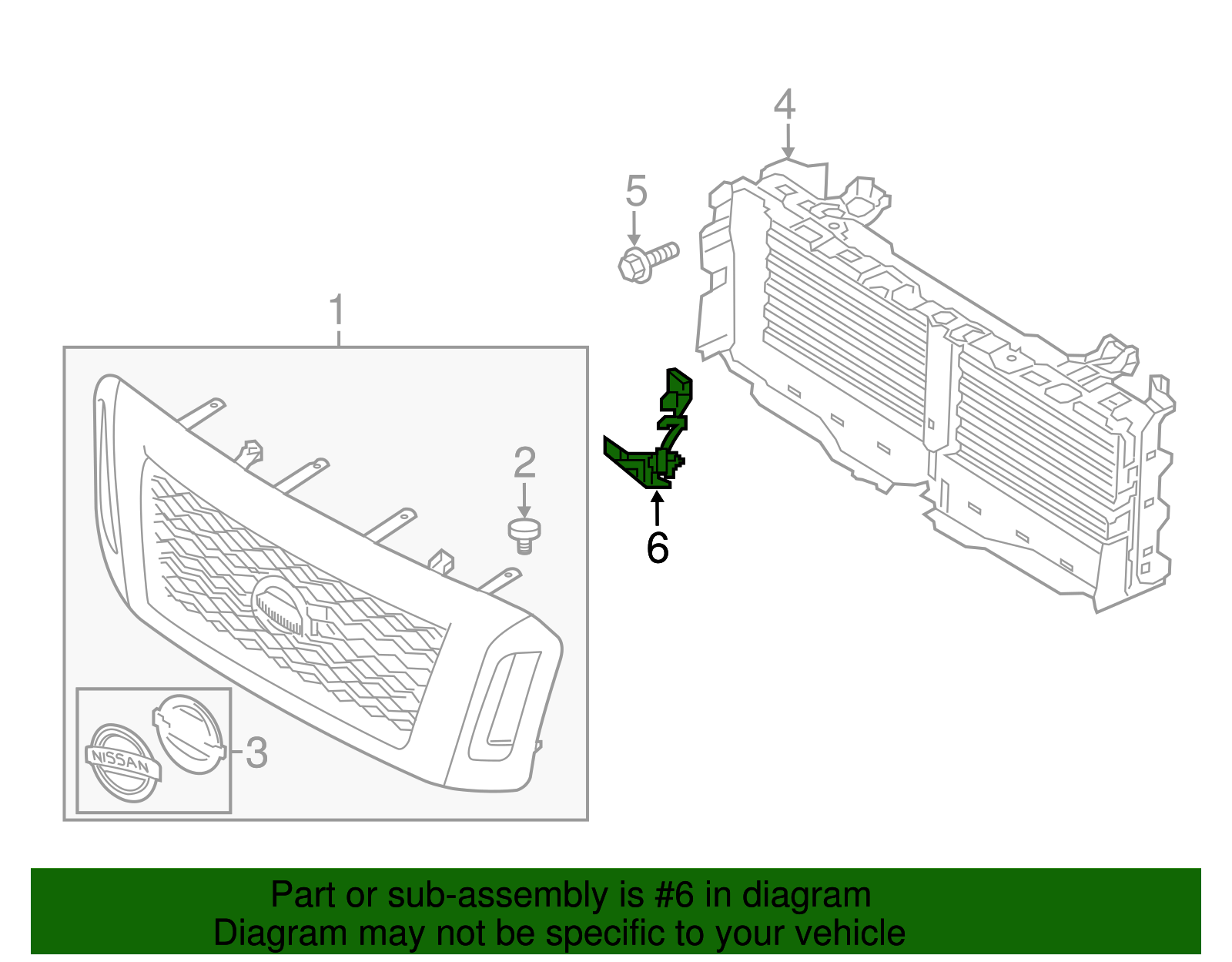 4
5
1
2
6
NISSAN
3

Part or sub-assembly is #6 in diagram
Diagram may not be specific to your vehicle