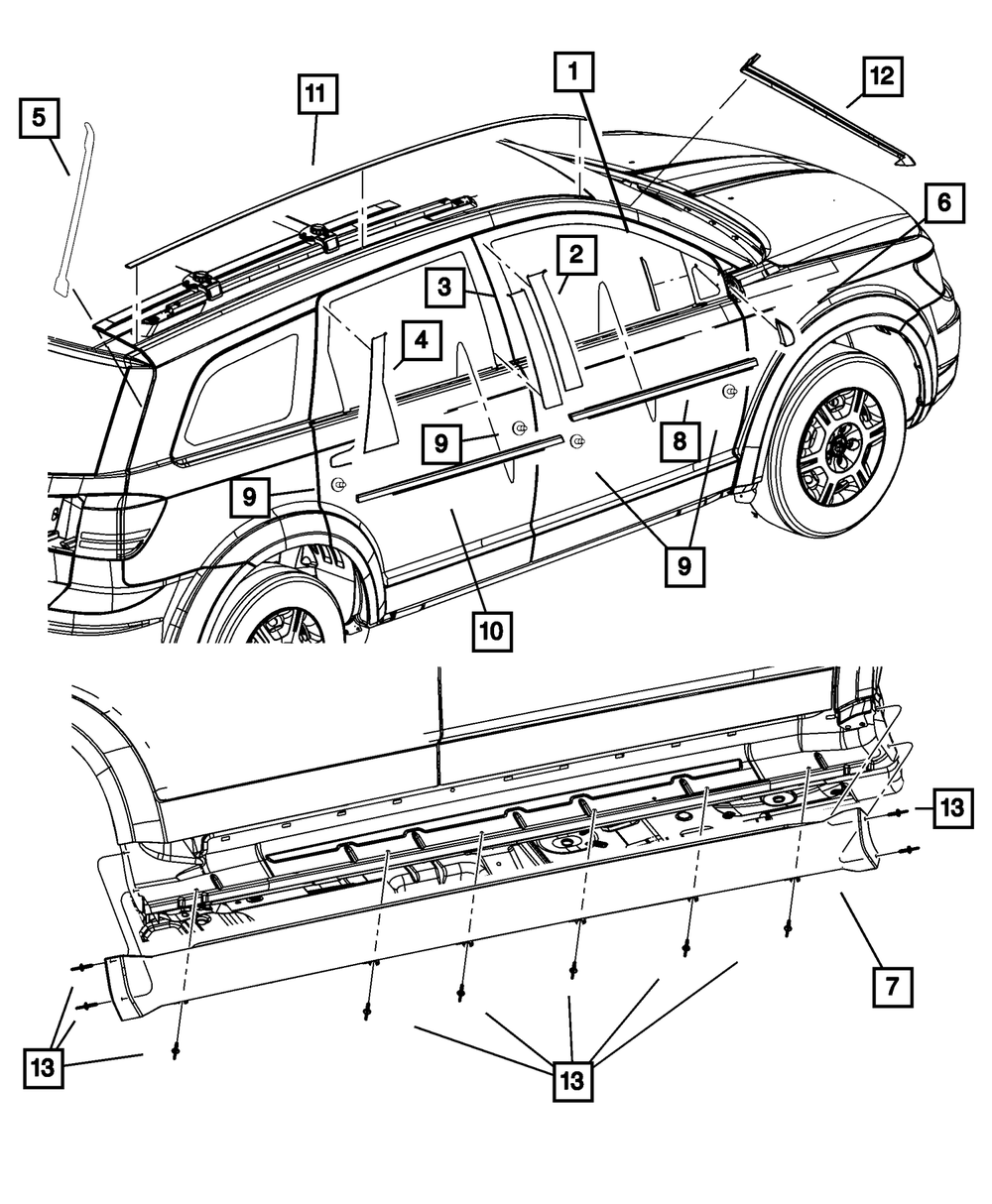 5
11
1
12
6
2
3
4
9
8
9
9
10
13
7
13
13