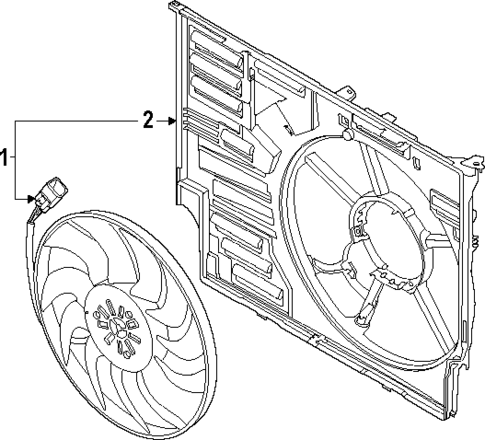 1
2