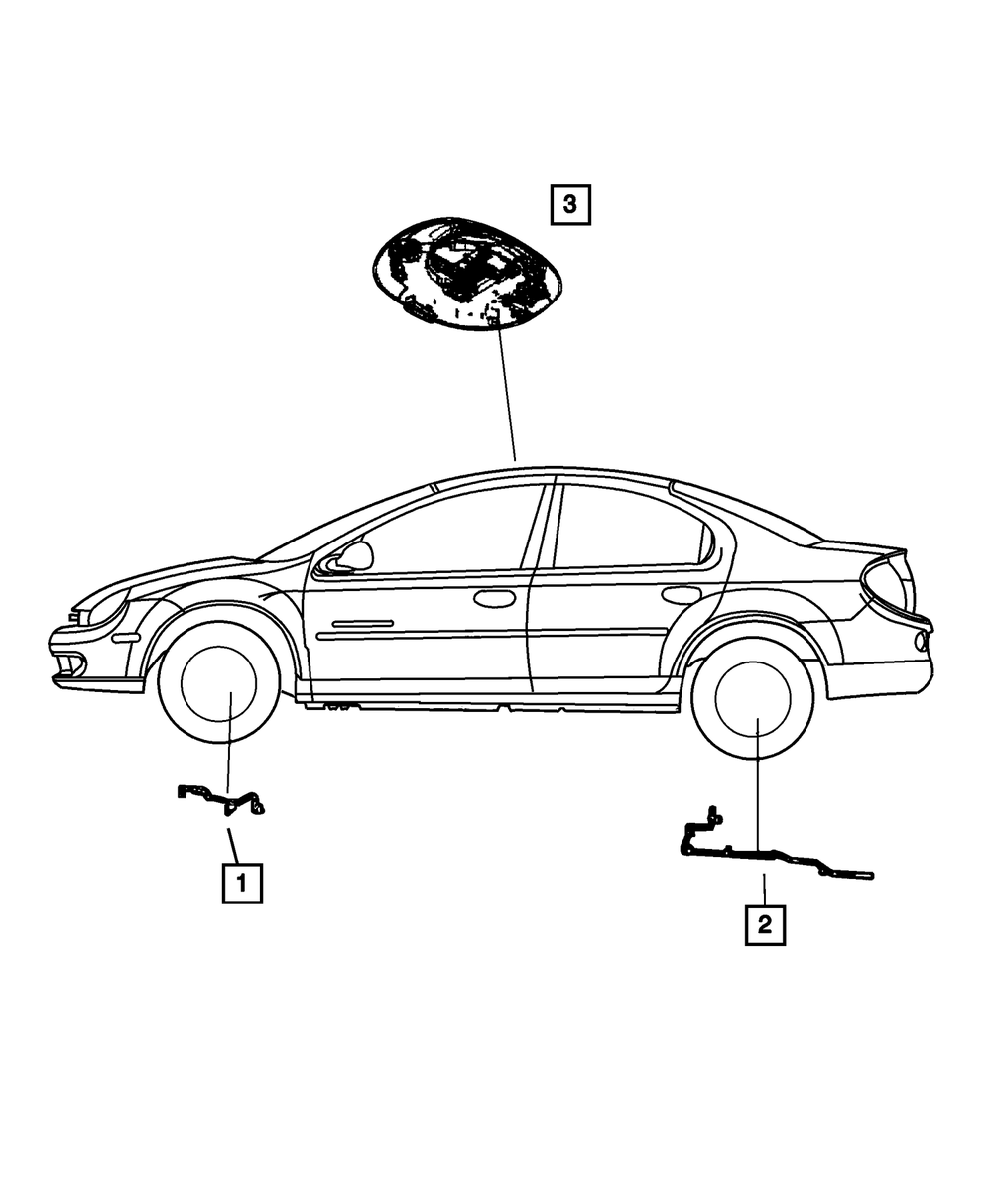 3

1

2