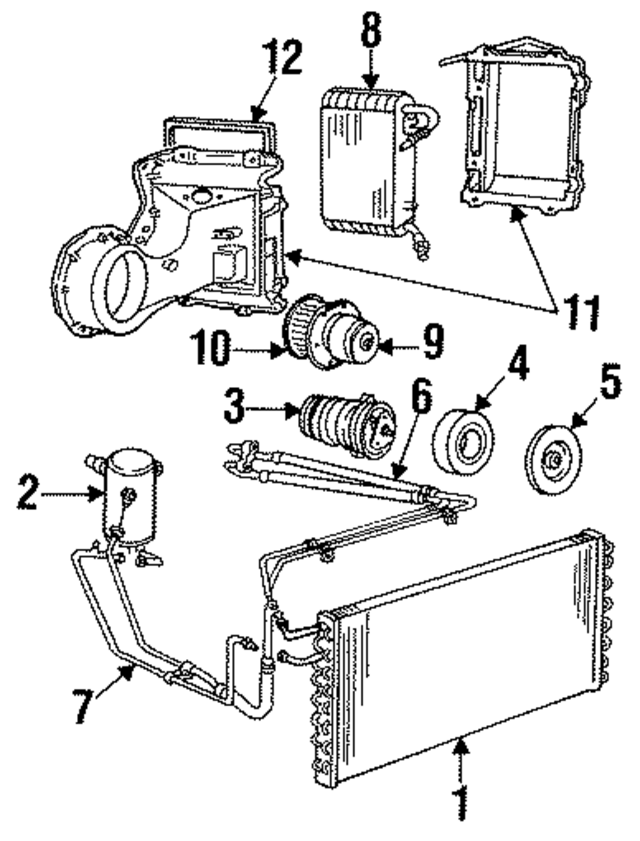 12
8
11
10
9
4
5
3
6
2
7
1