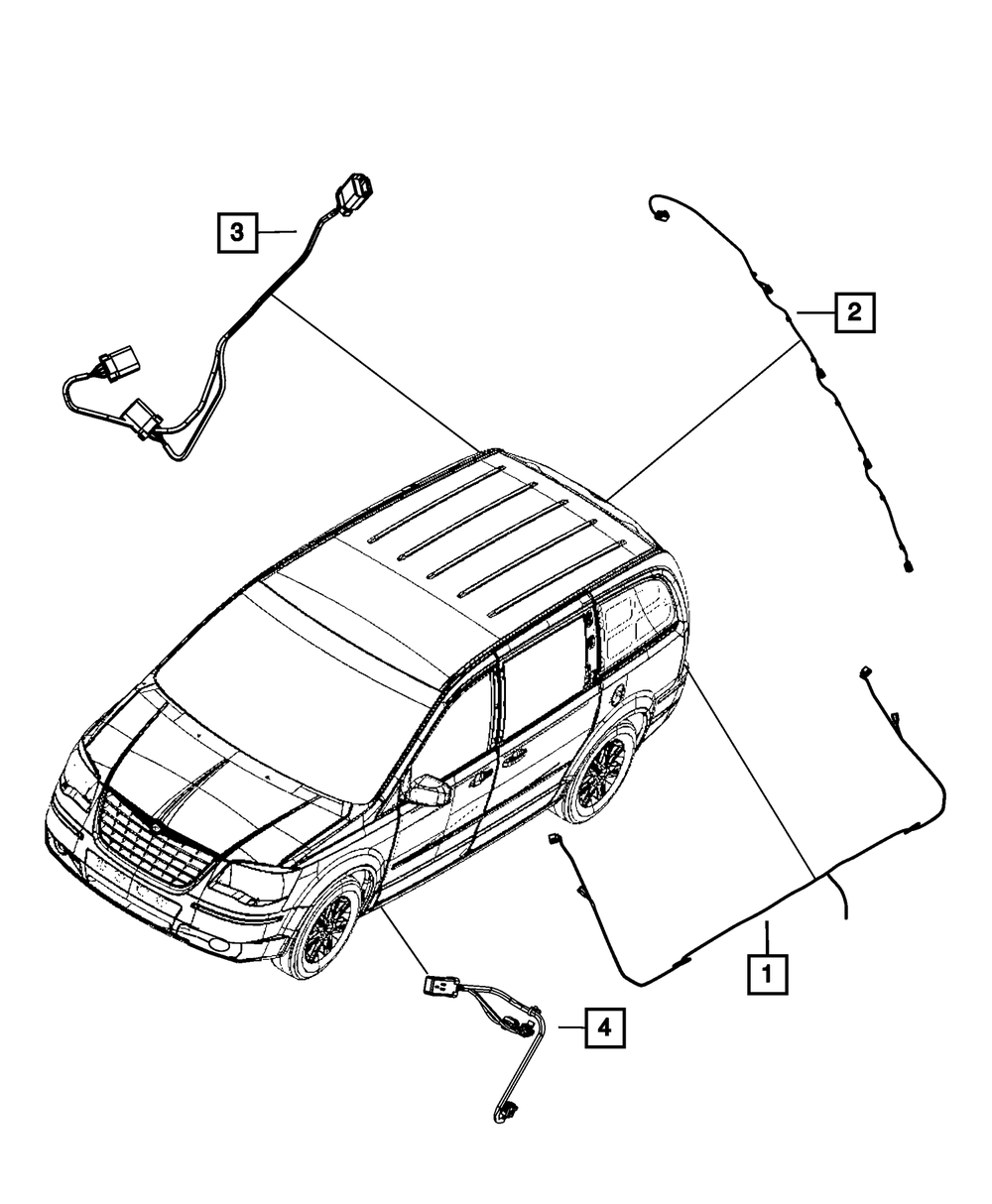 3
2
1
4