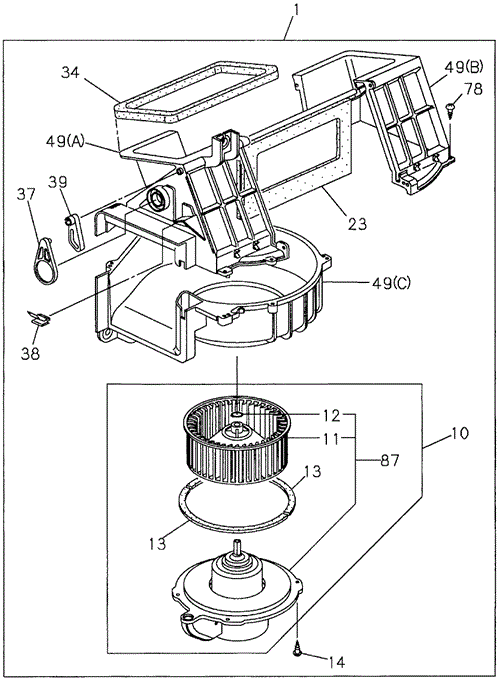 1
34
49(B)
78
49(A)
39
37
23
49(C)
38
12
11
10
87
13
13
14