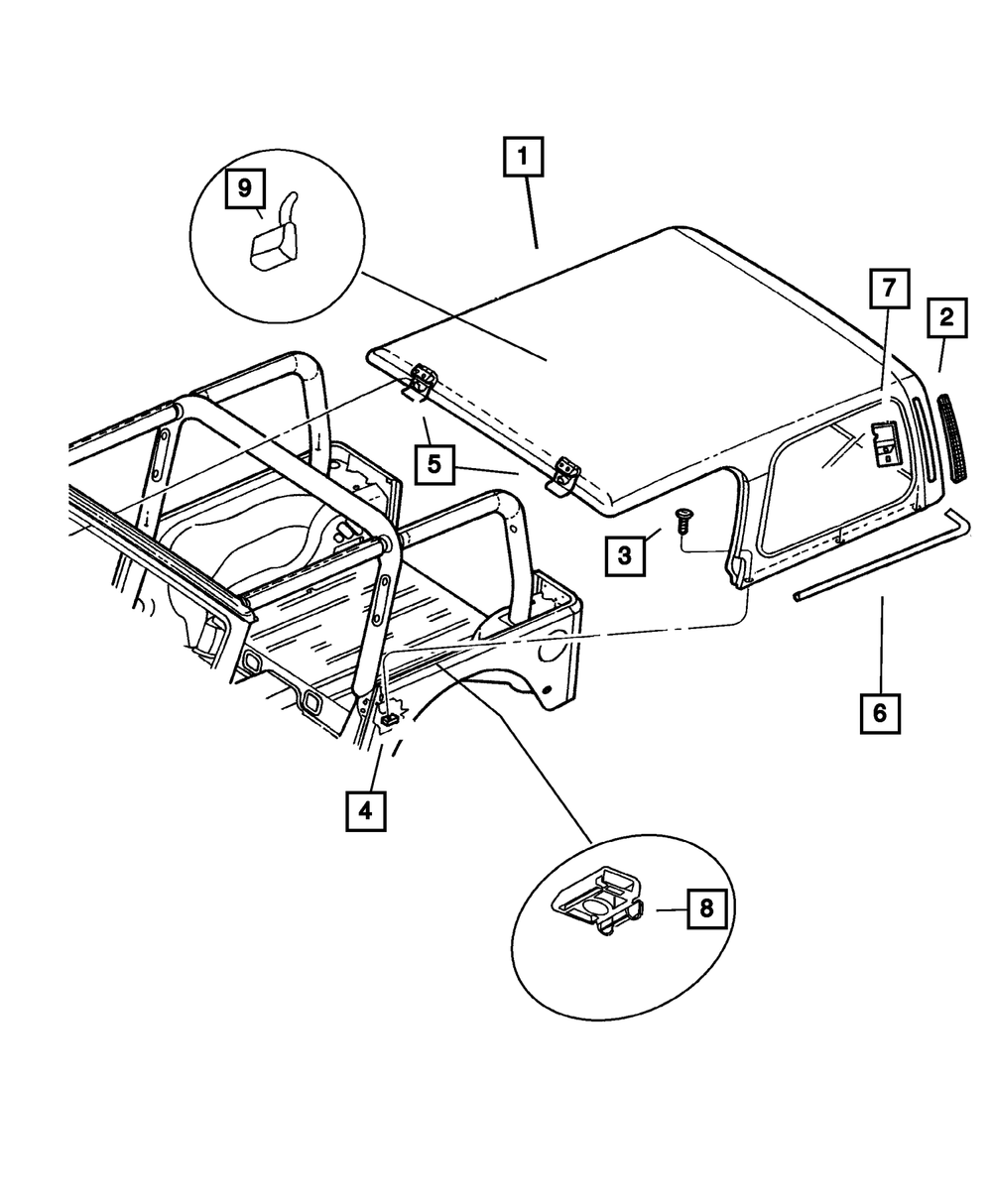 1
9
7
2
5
3
6
4
8