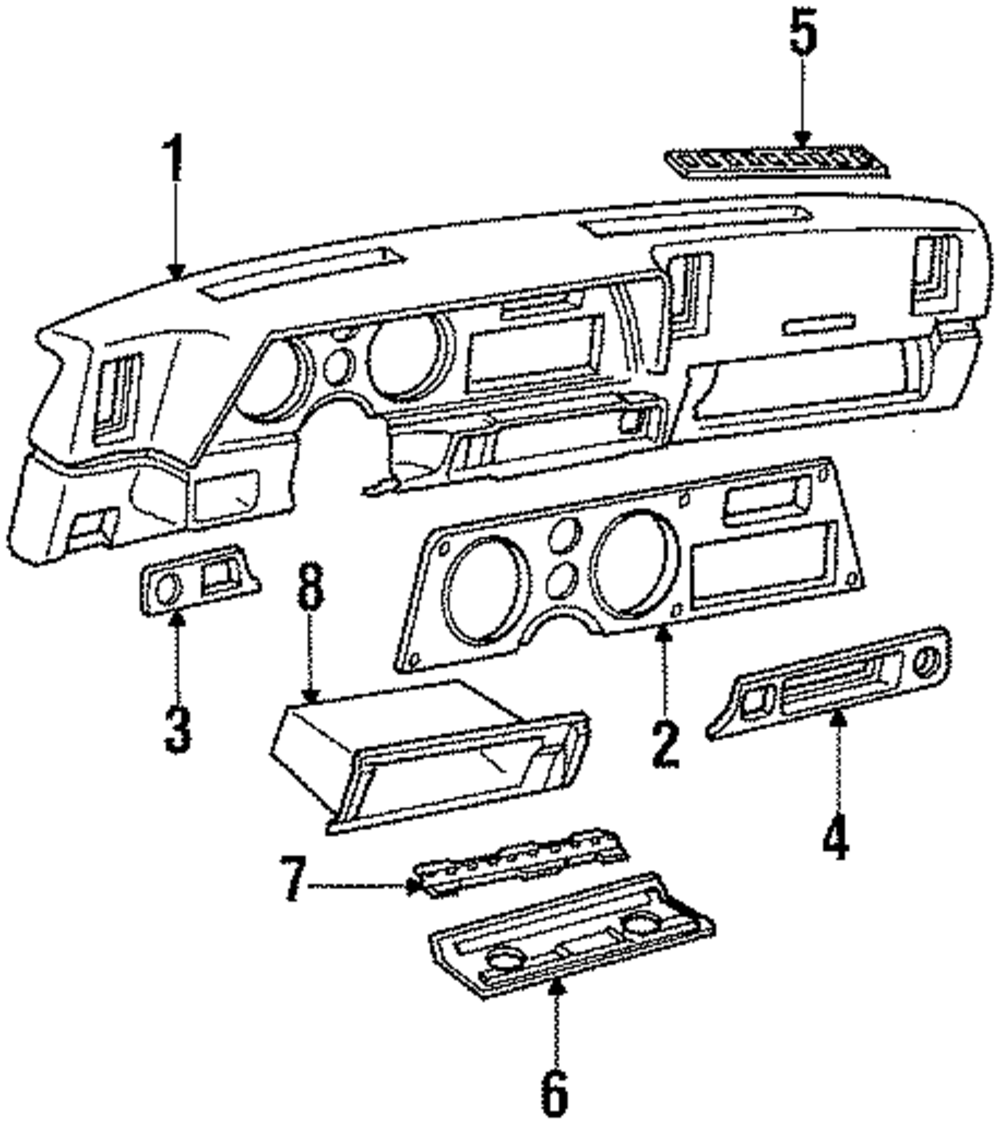 5
1
8
3
2
4
7
6