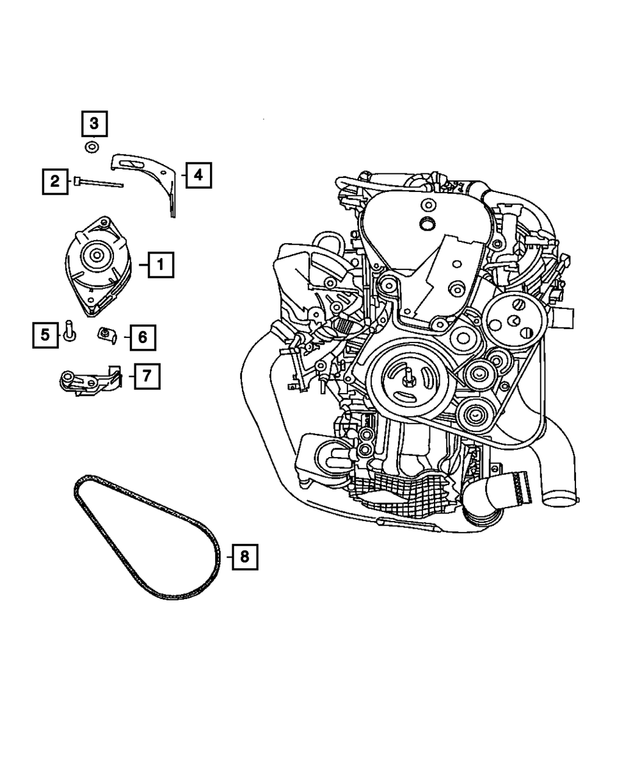 3
2
4
1
5
6
7
8