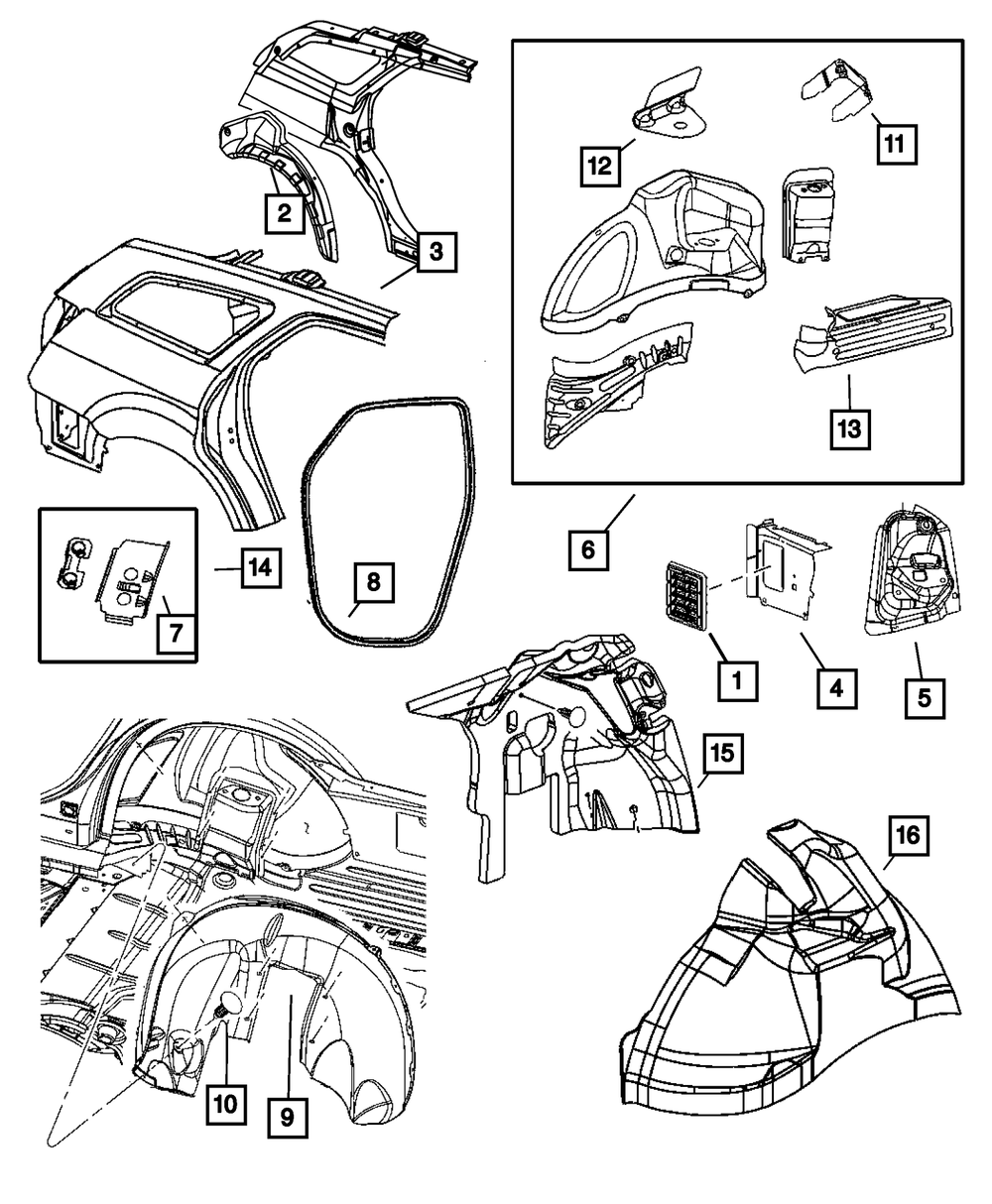 2
3
12
11
13
6
14
7
8
1
4
5
15
16
10
9