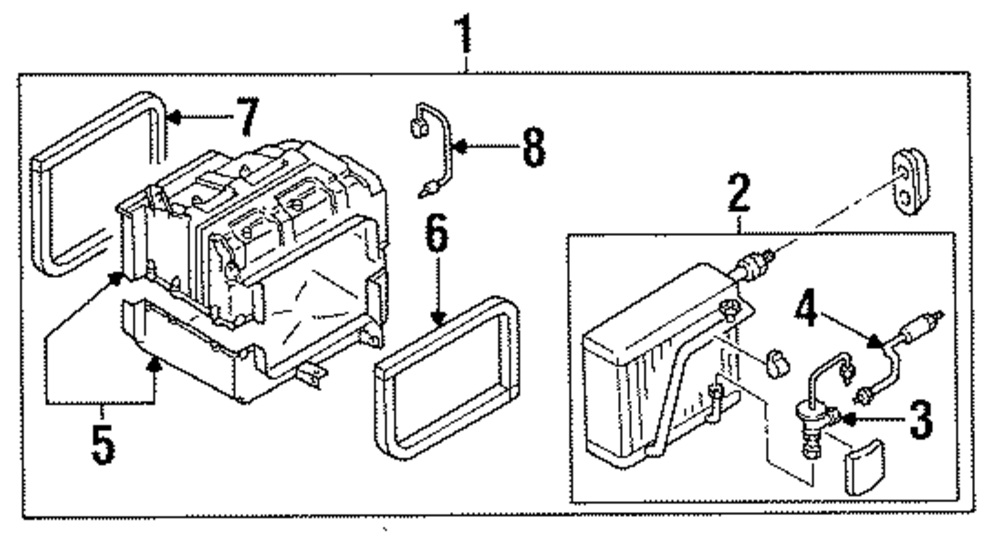 1
7
8
2
6
4
3
5