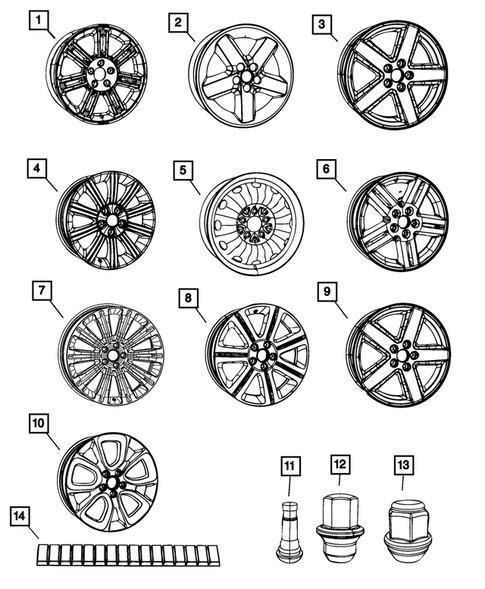 1
2
3
4
5
6
7
8
9
10
11
12
13
14