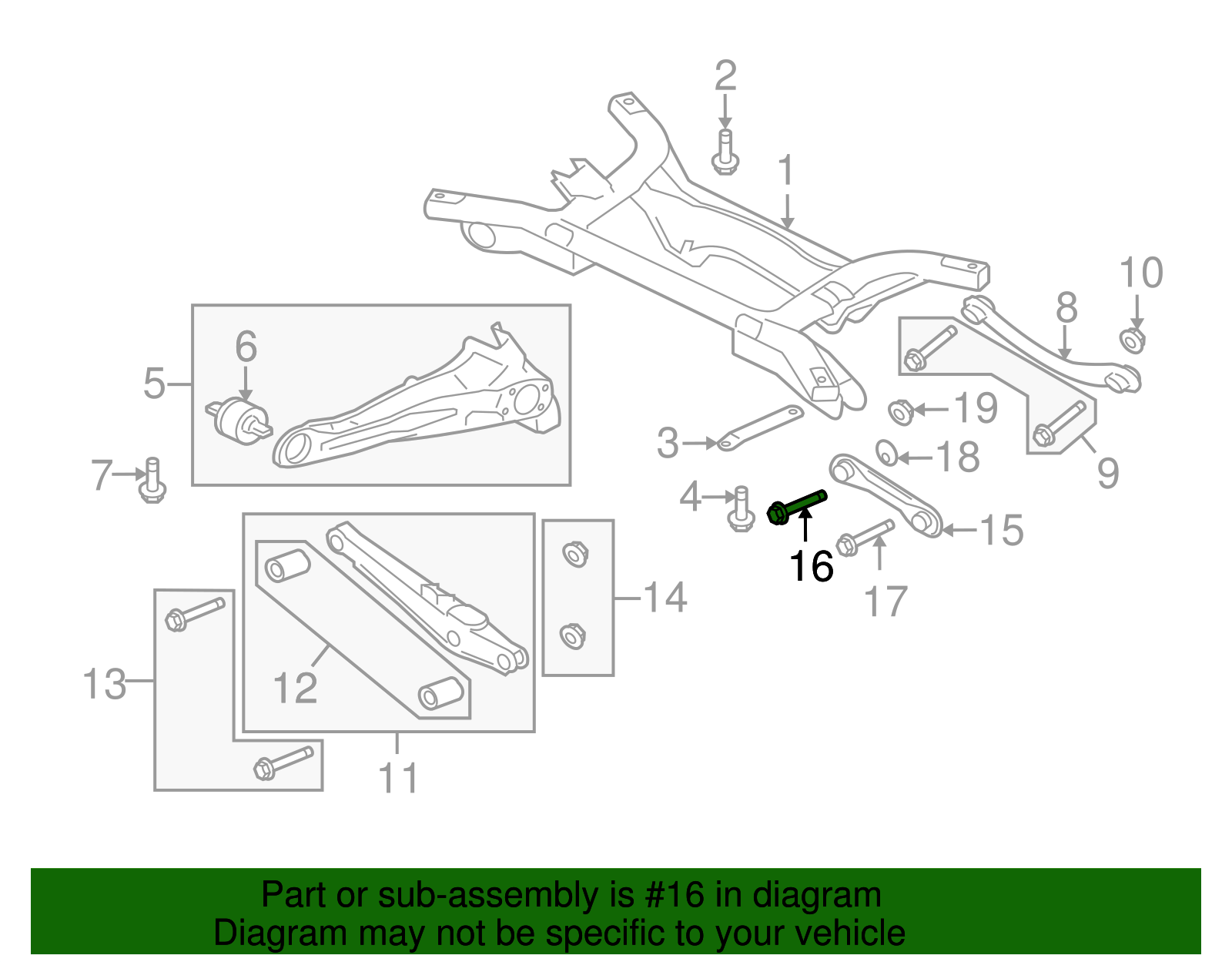 2
1
10
8
6
5
19
3
18
9
7
4
15
16
17
14
13
12
11

Part or sub-assembly is #16 in diagram
Diagram may not be specific to your vehicle