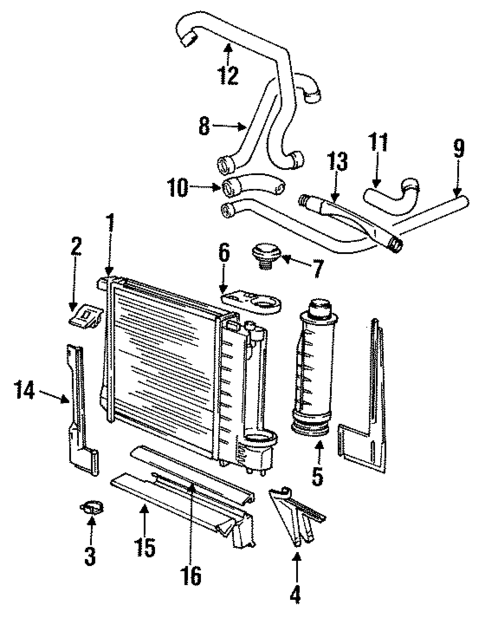 12
8
11
9
13
10
1
2
6
7
14
5
3
15
16
4