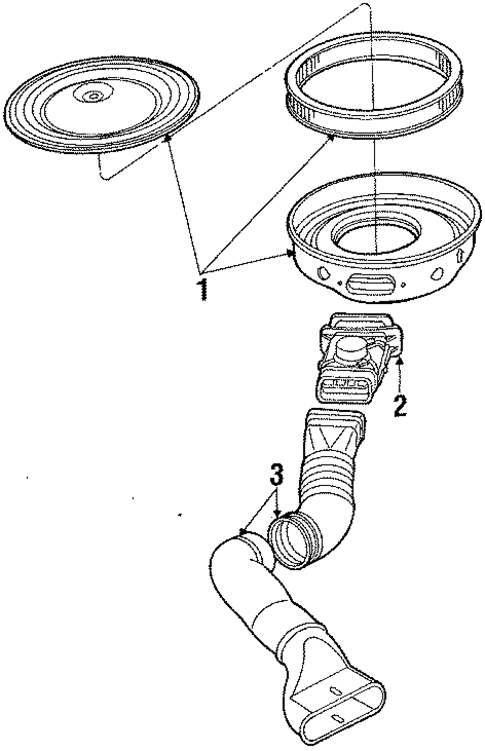 1

2

3