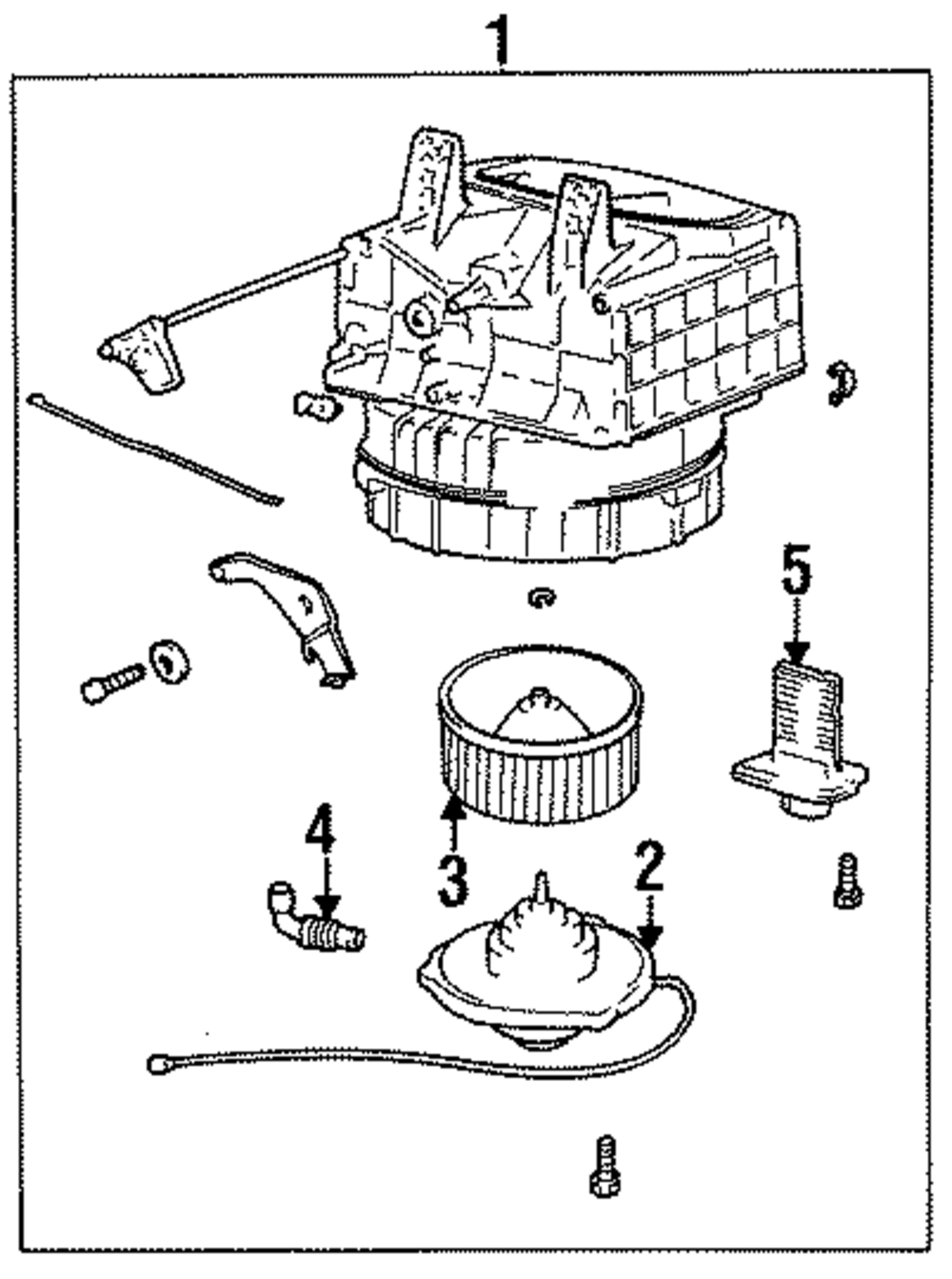 1
5
4
3
2