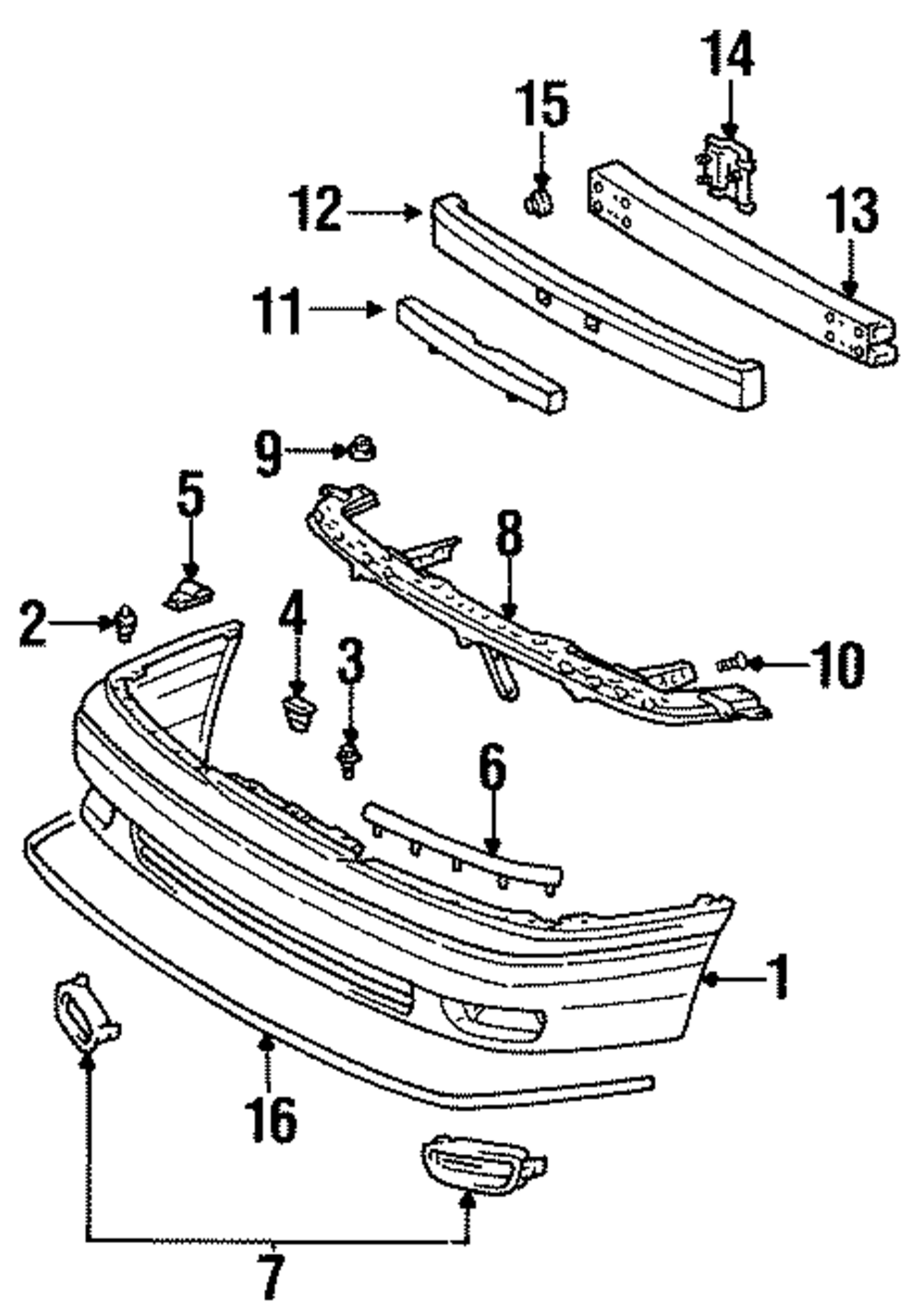 14
15
12
13
11
9
5
8
2
4
3
10
6
1
16
7