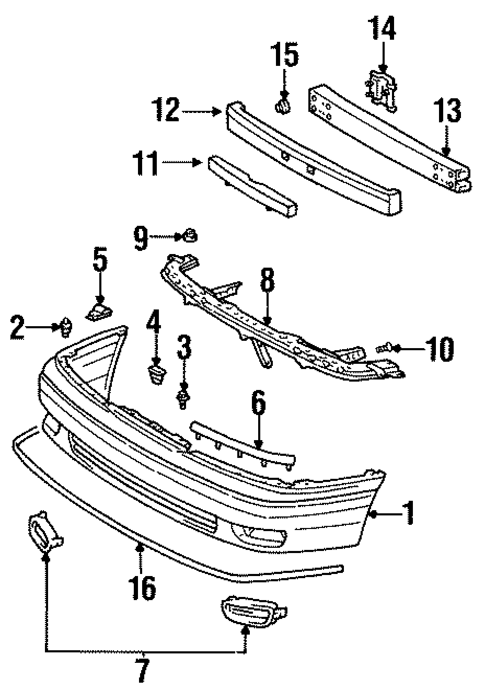 14
15
12
13
11
9
5
8
2
4
3
10
6
1
16
7