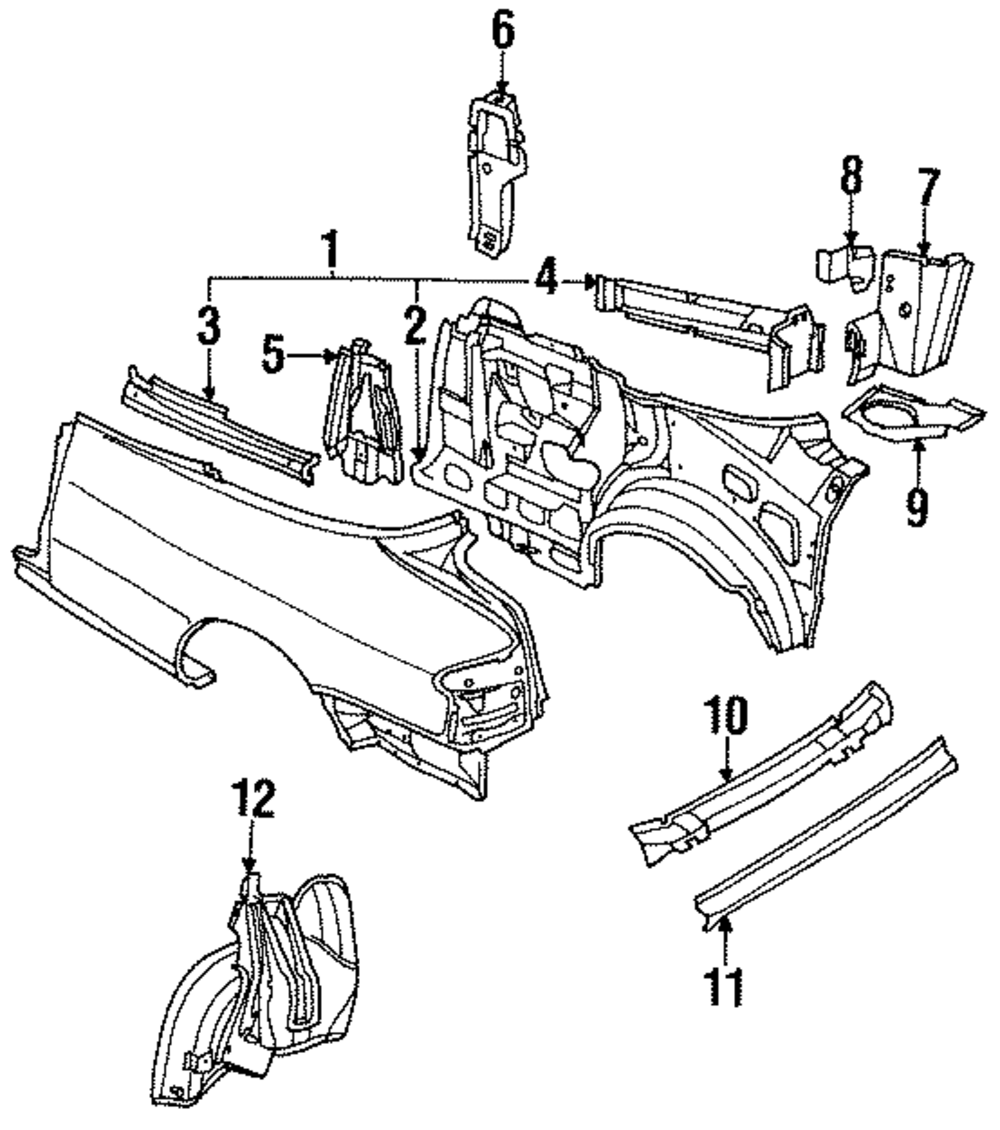 6
8
7
1
4
3
5
2
9
10
12
11