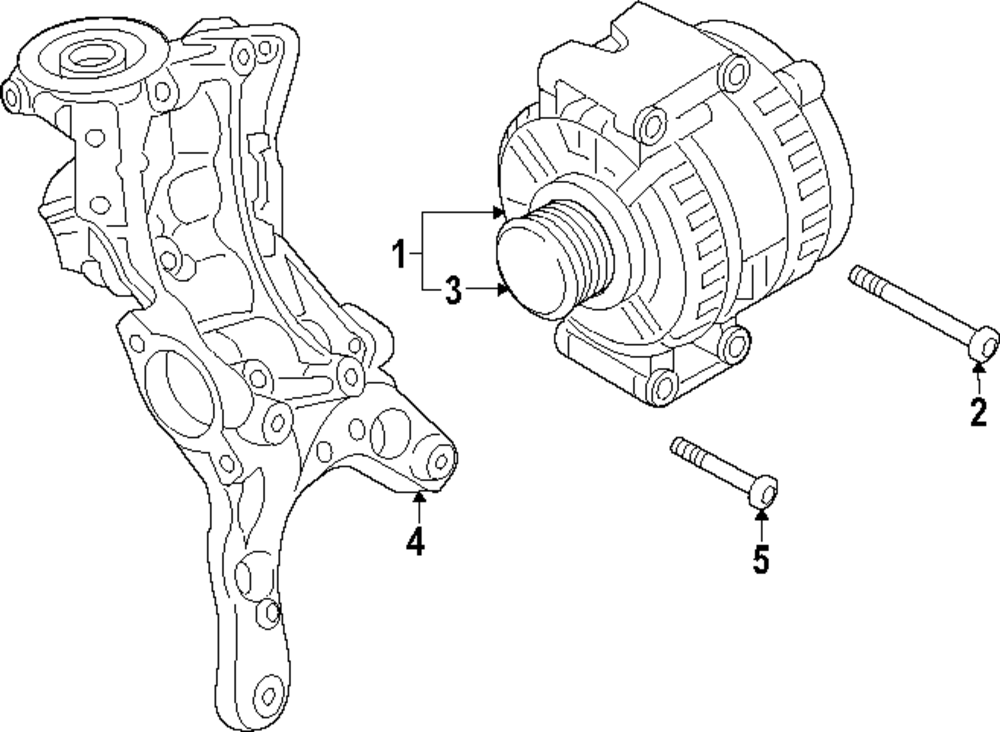 1
3
2
4
5