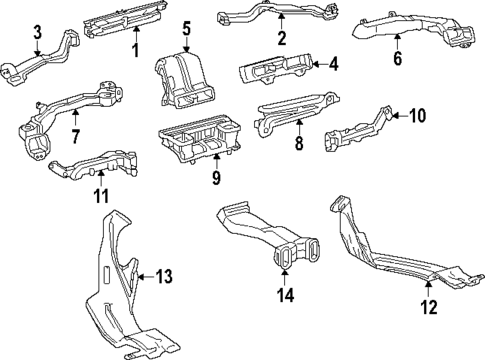 3
1
5
2
6
4
7
10
8
9
11
13
14
12