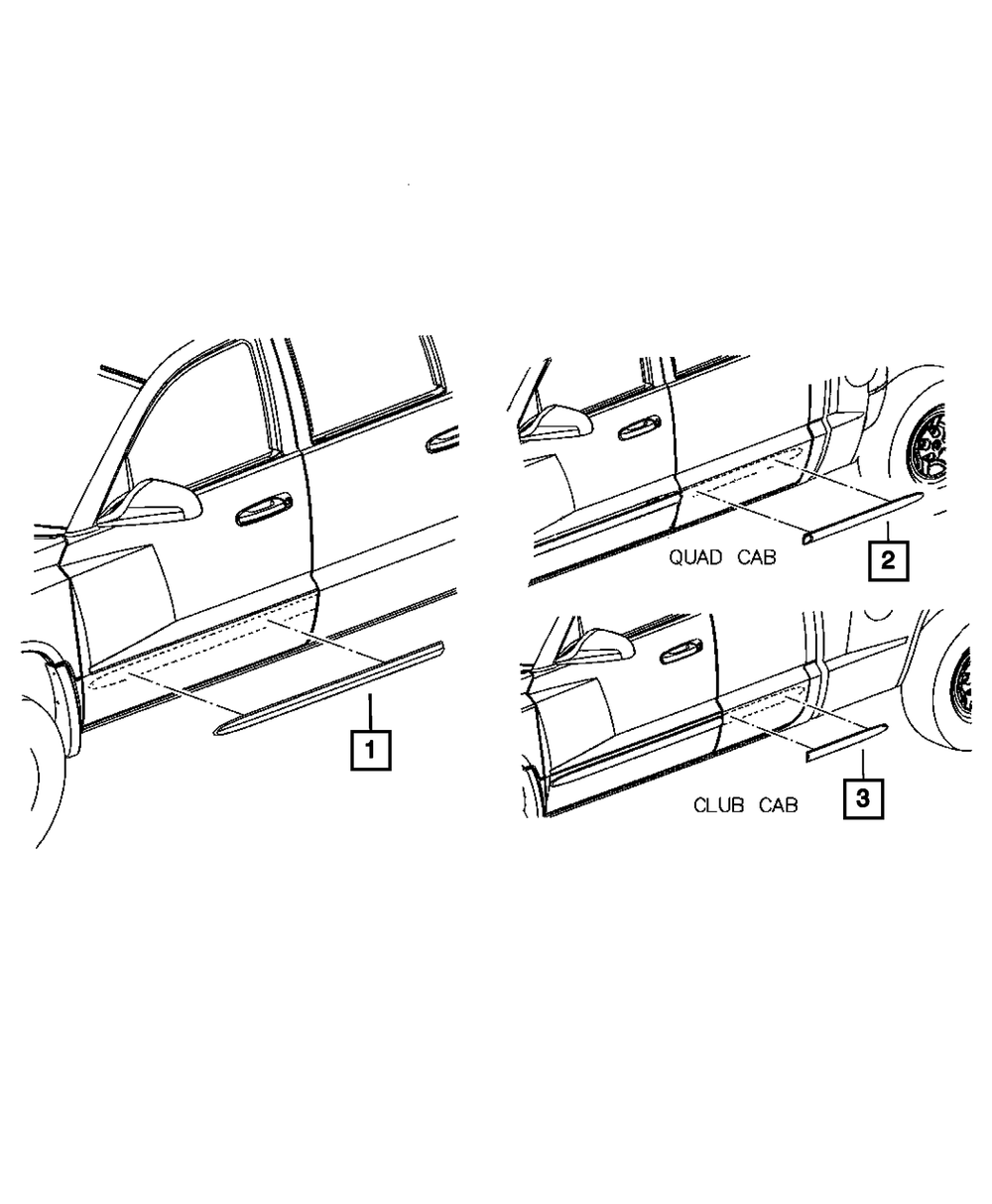 1

QUAD CAB

2

CLUB CAB

3