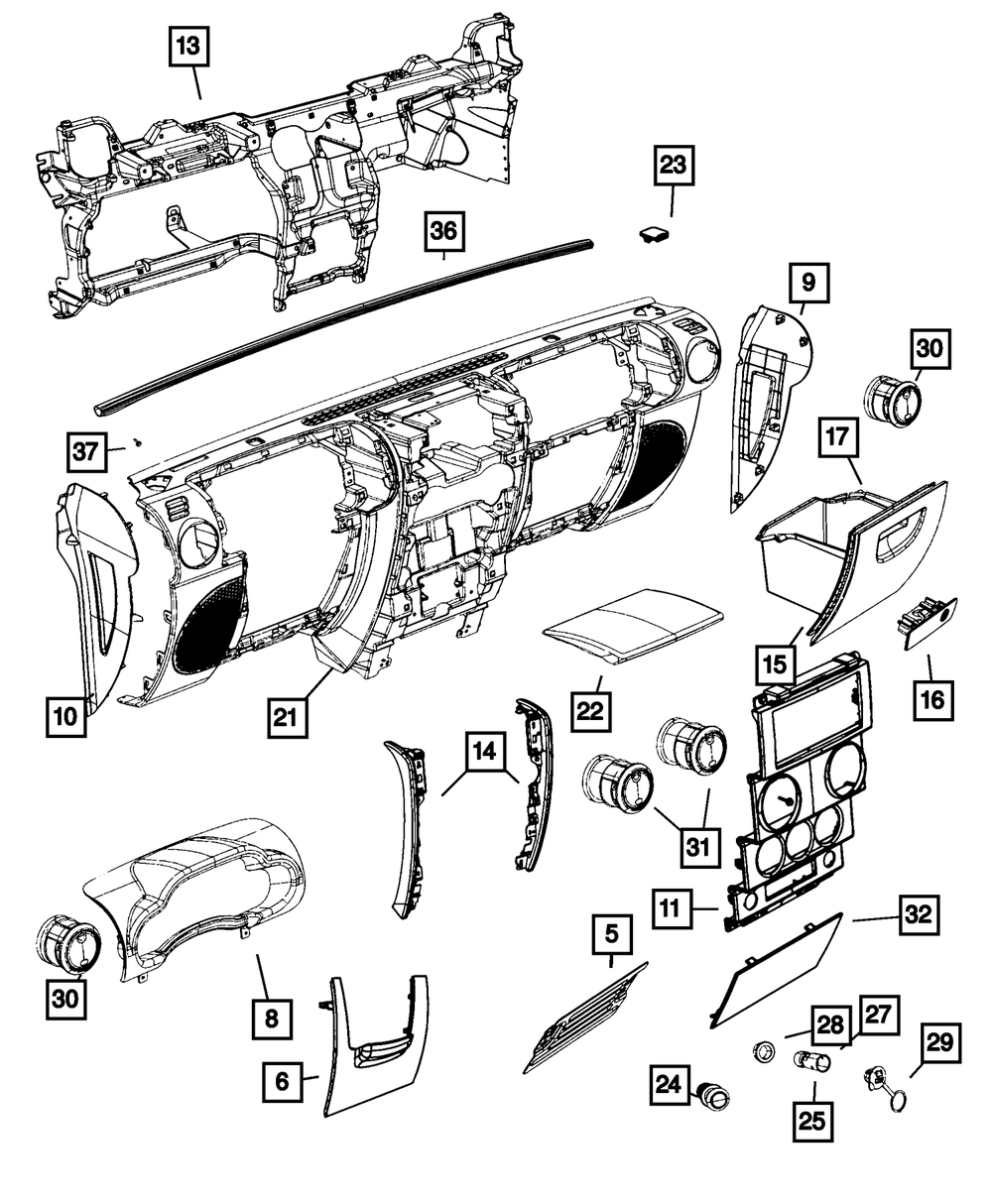 13
23
36
9
30
37
17
10
21
22
15
16
14
31
11
32
30
8
5
6
28
27
29
24
25