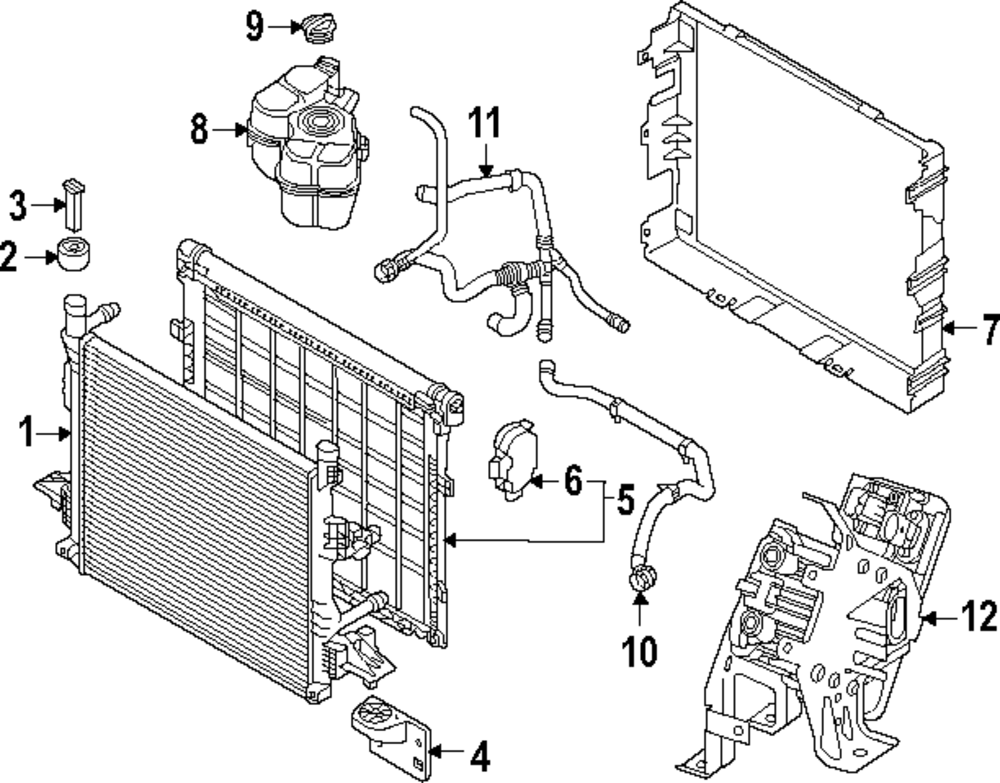 9
8
11
3
2
7
1
6
5
10
12
4