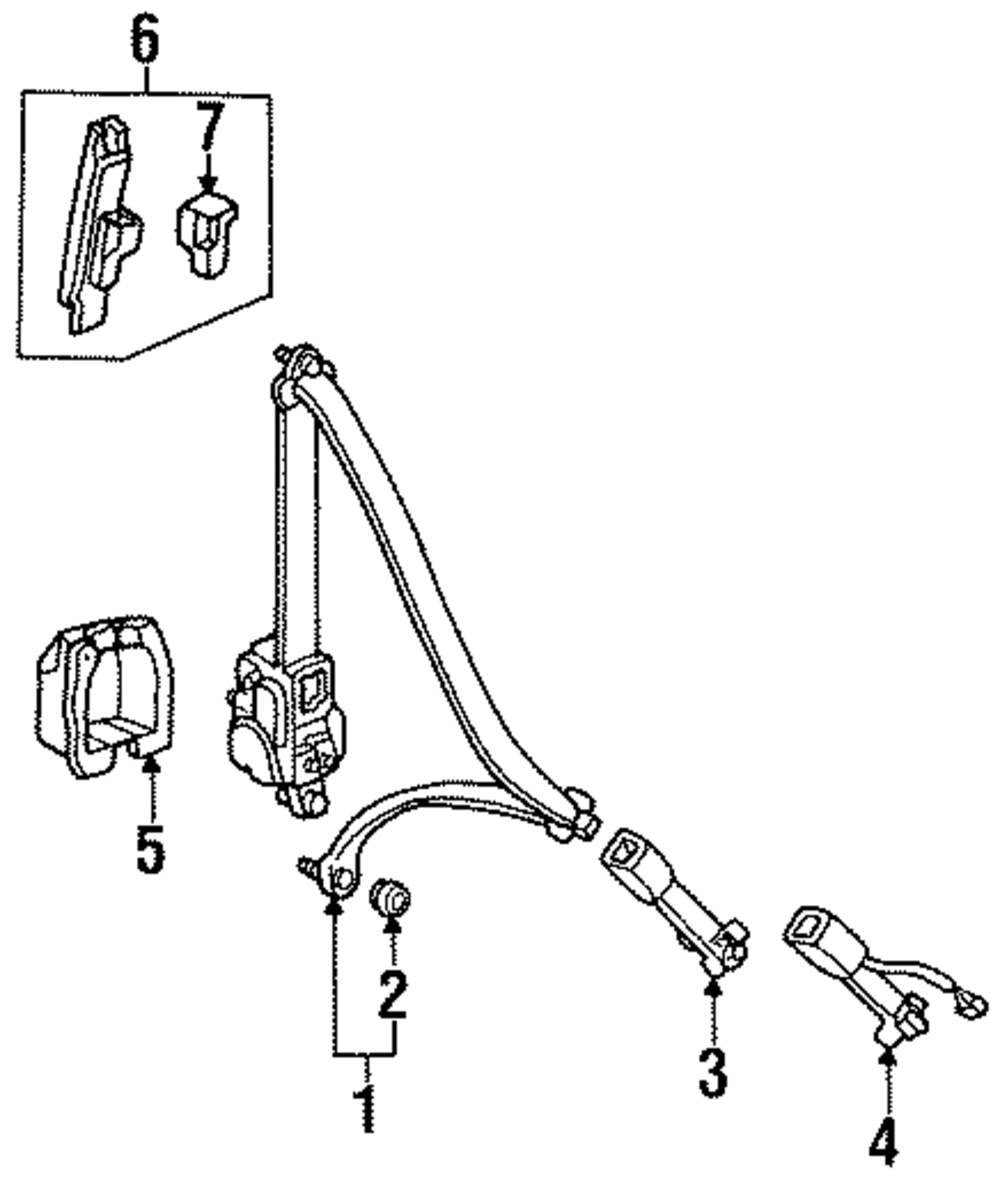 6
7
5
2
1
3
4