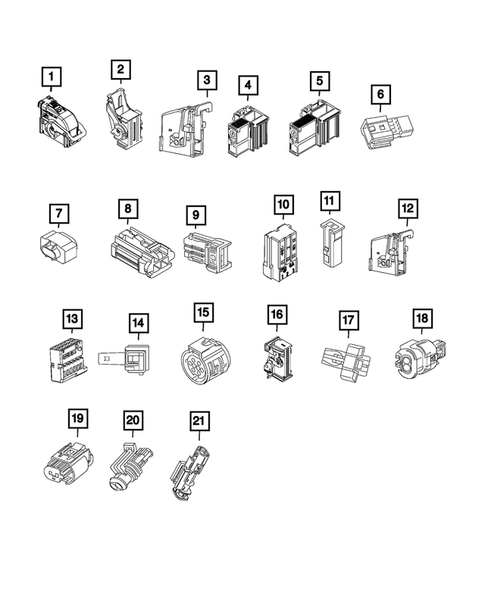 1
2
3
4
5
6
7
8
9
10
11
12
13
14
15
16
17
18
19
20
21