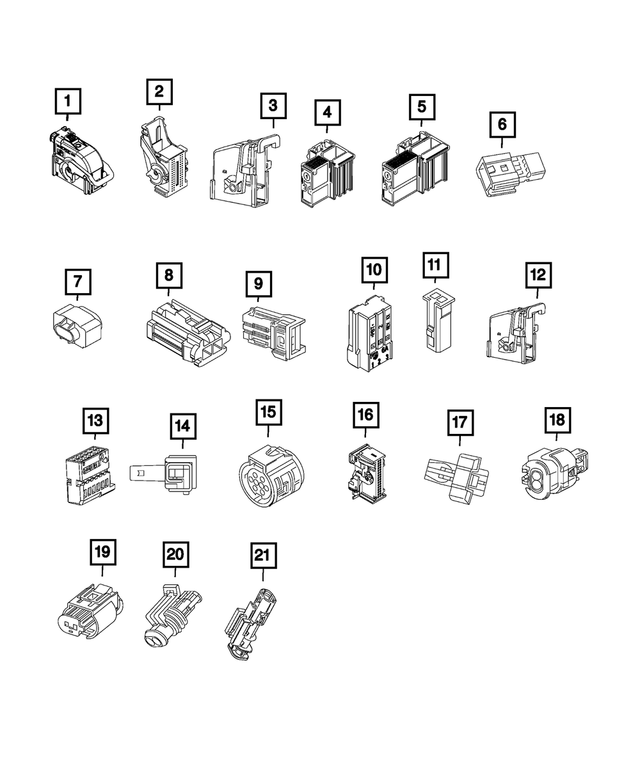 1
2
3
4
5
6
7
8
9
10
11
12
13
14
15
16
17
18
19
20
21