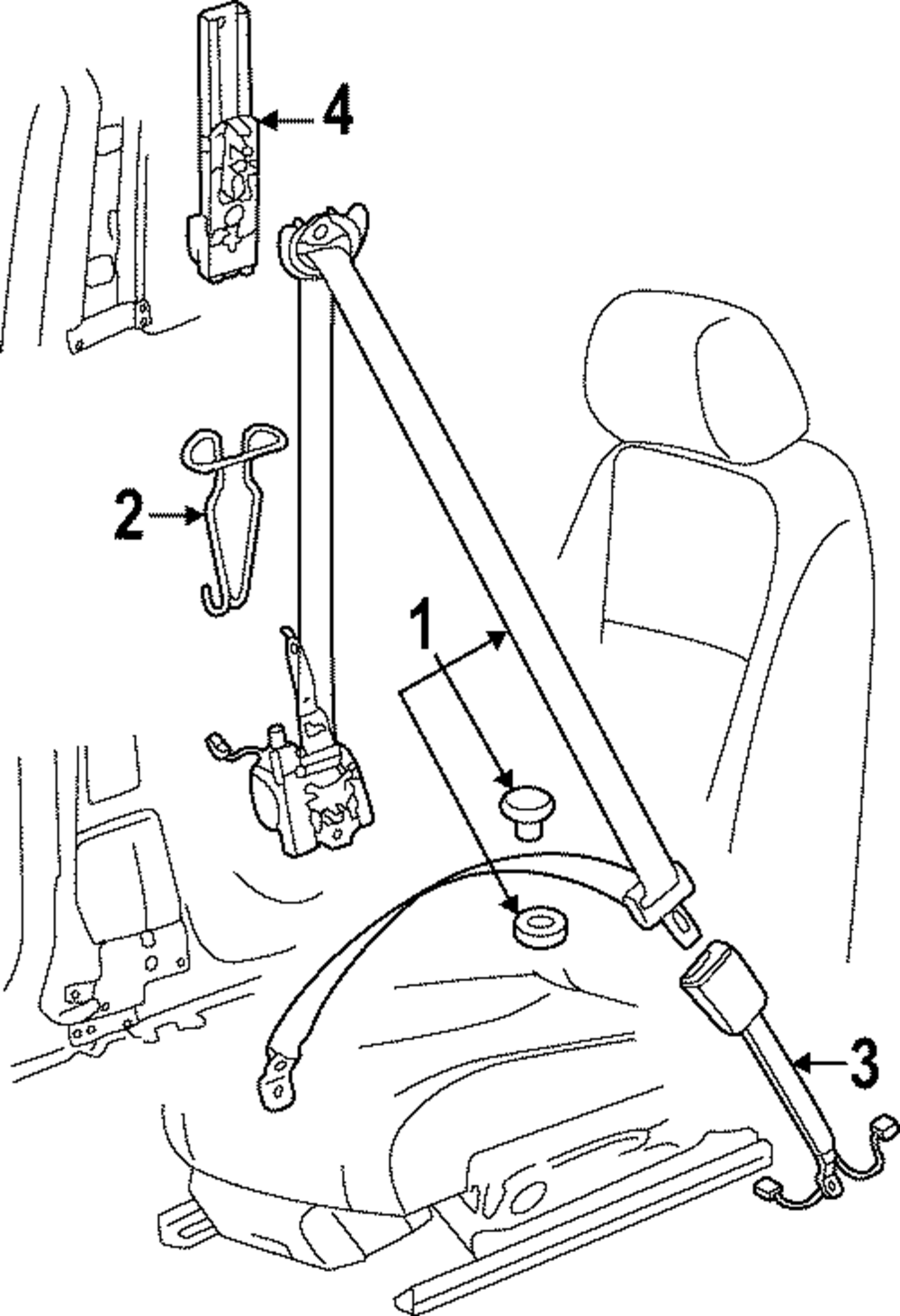 4
2
1
3