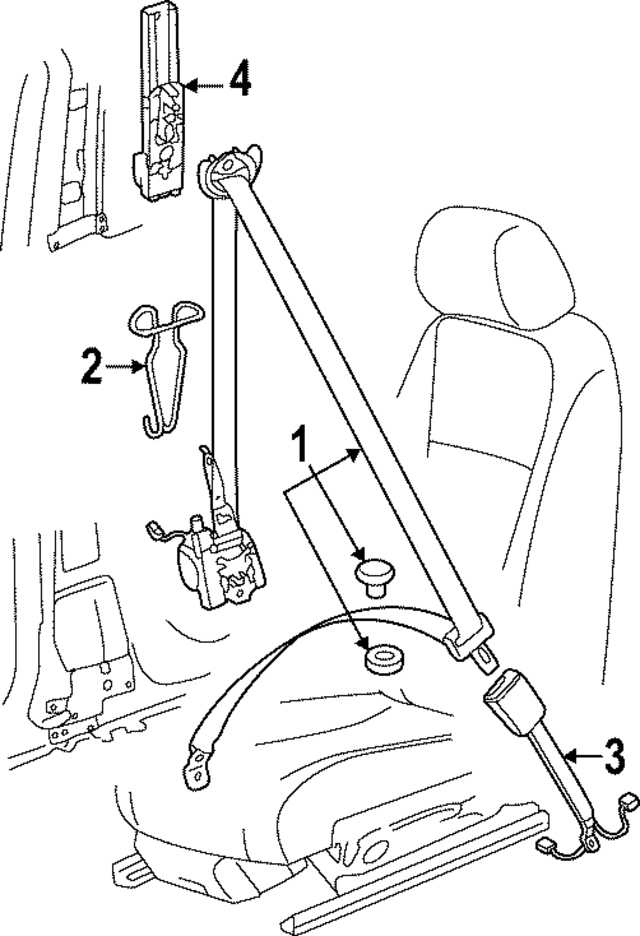 4

2

1

3