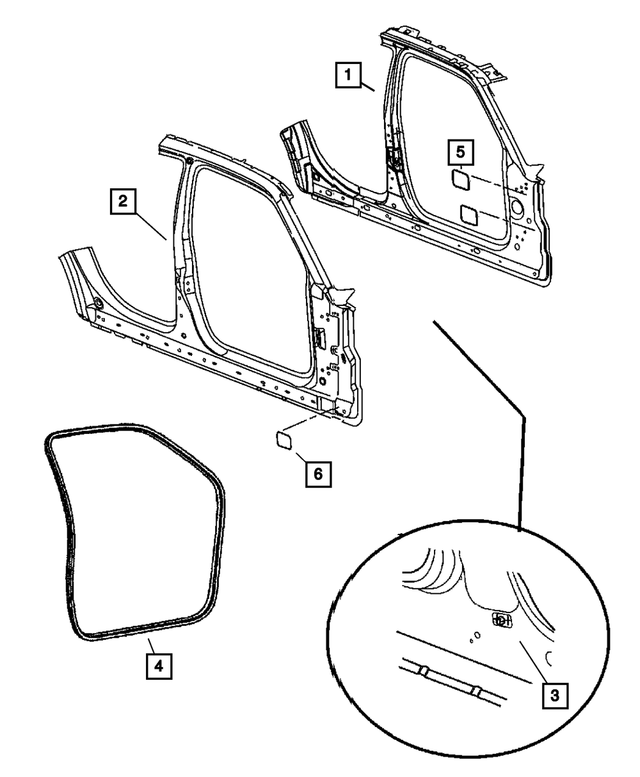 1
5
2
6
4
3