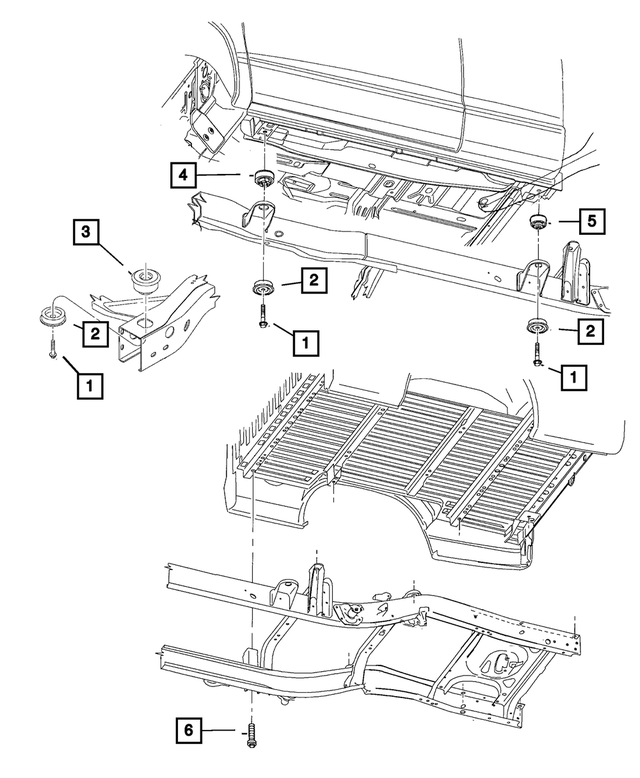 4
5
3
2
2
1
2
1
1
6