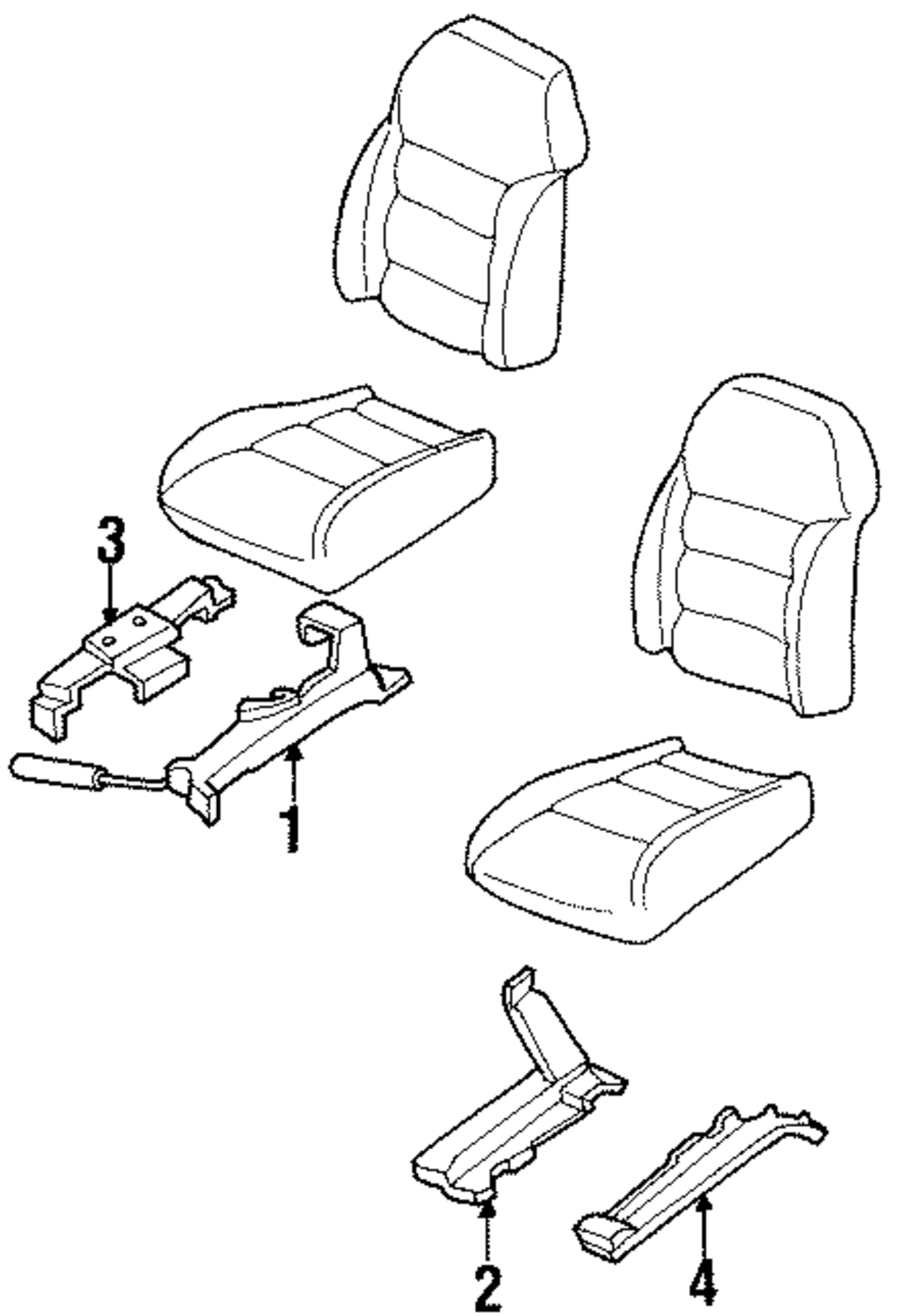 3
1
2
4