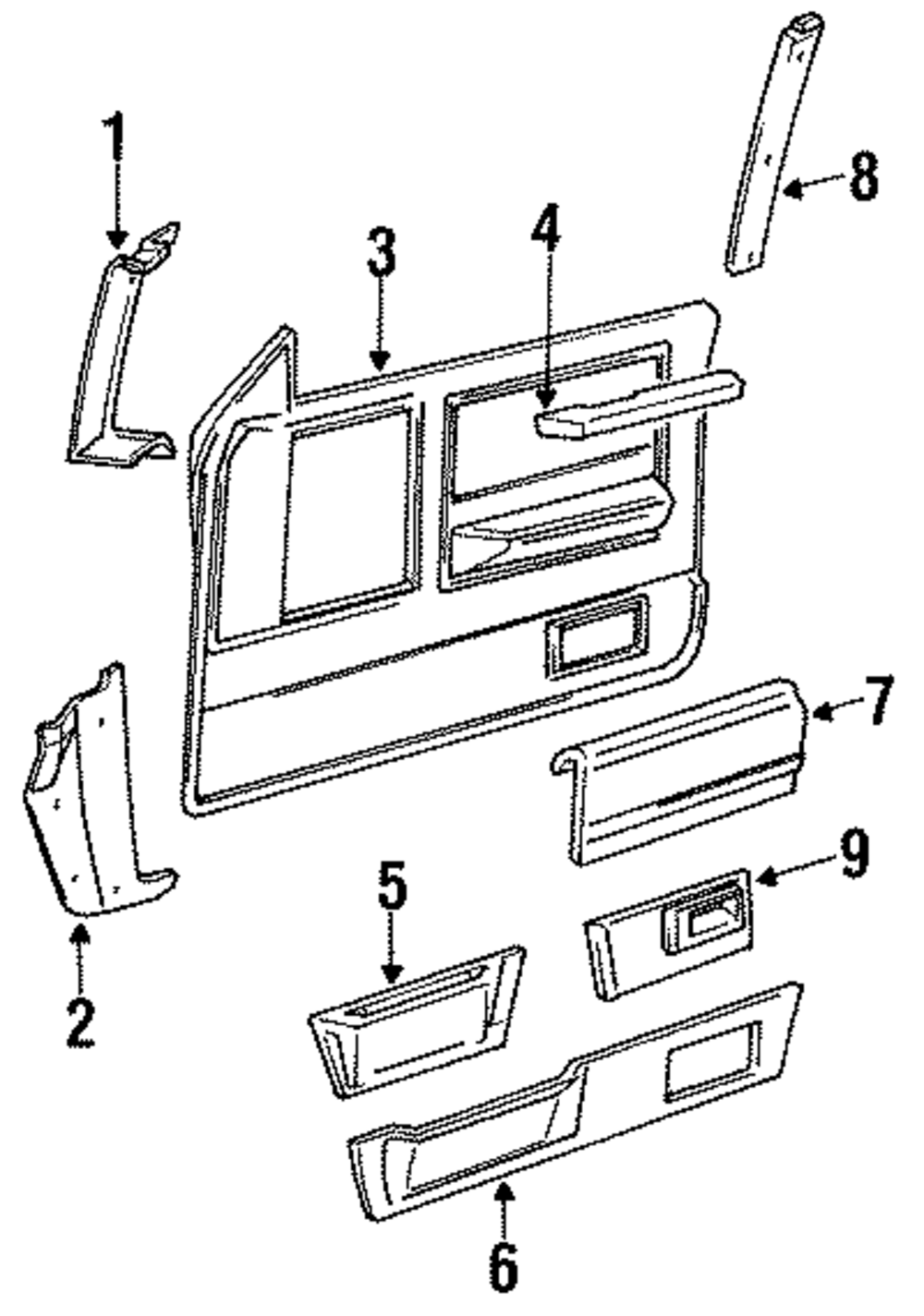 1
8
3
4
7
9
5
2
6