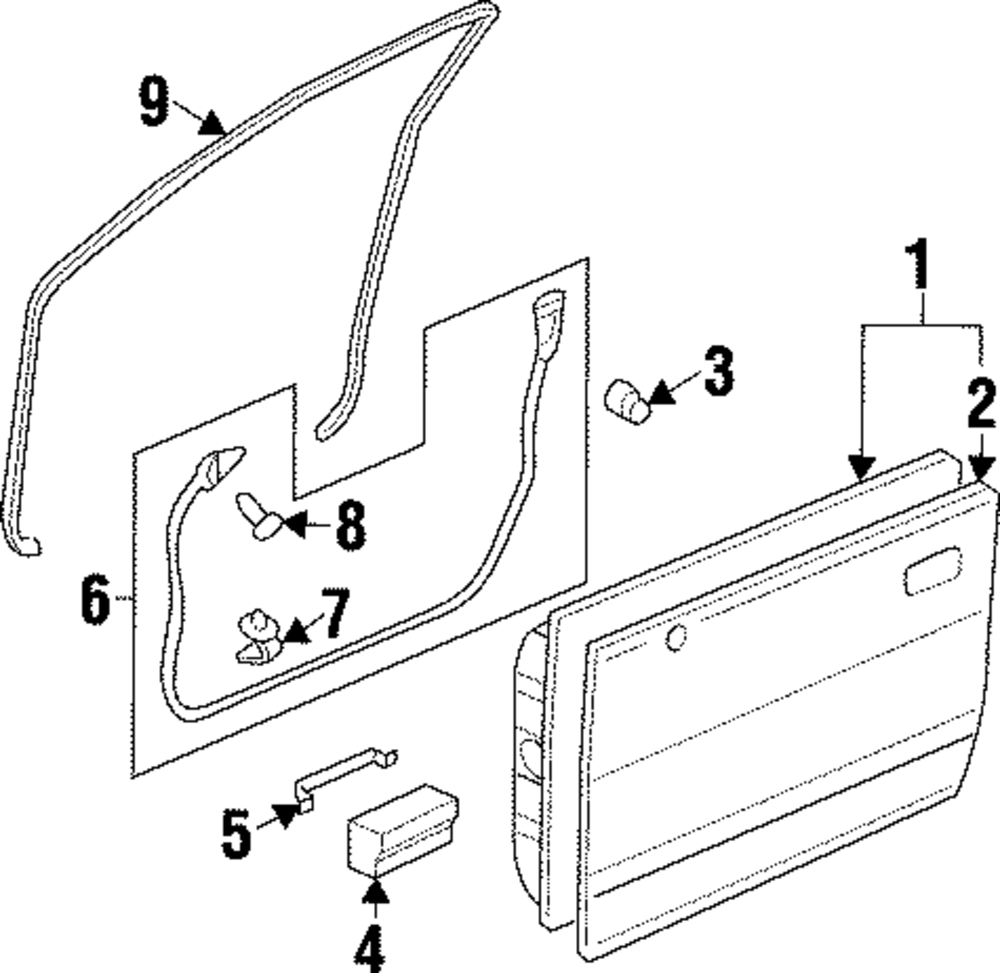 9
1
3
2
8
6
7
5
4