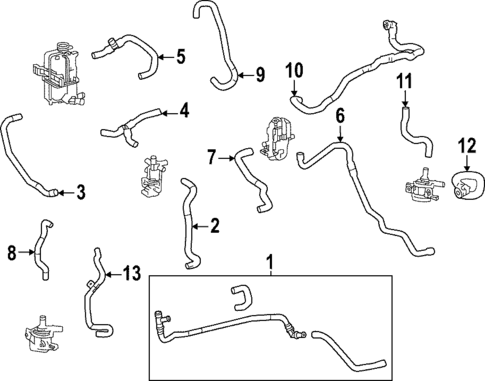 5
9
10
11
4
6
12
7
3
2
8
13
1