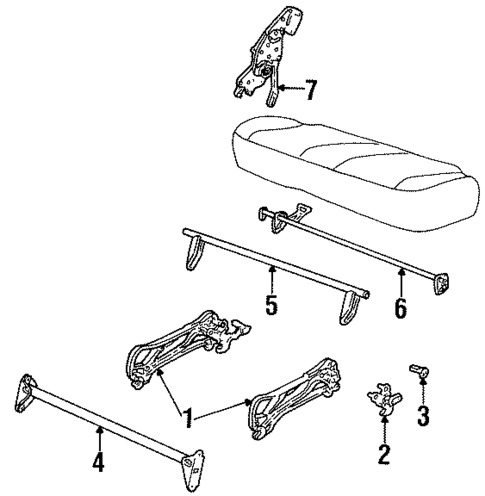 7
5
6
1
3
2
4