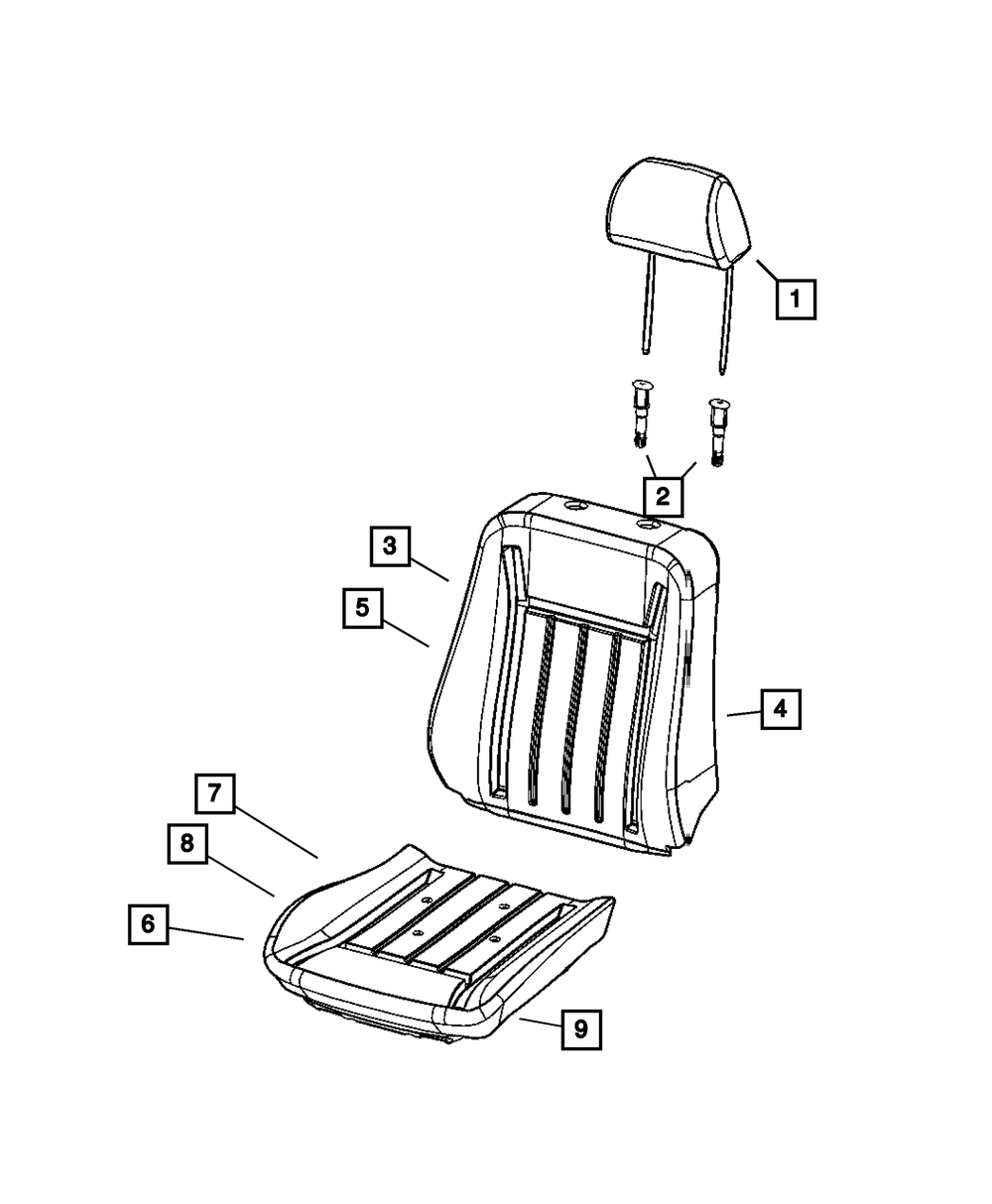 1
2
3
5
4
7
8
6
9