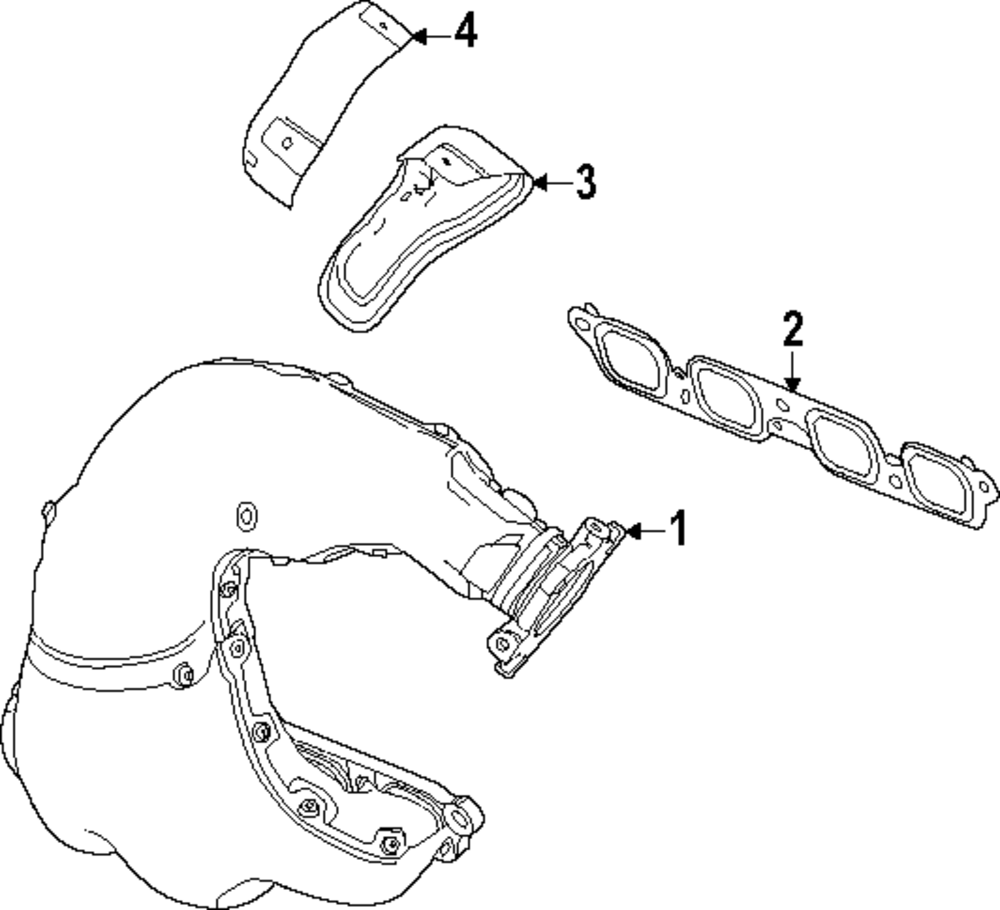 4
3
2
1