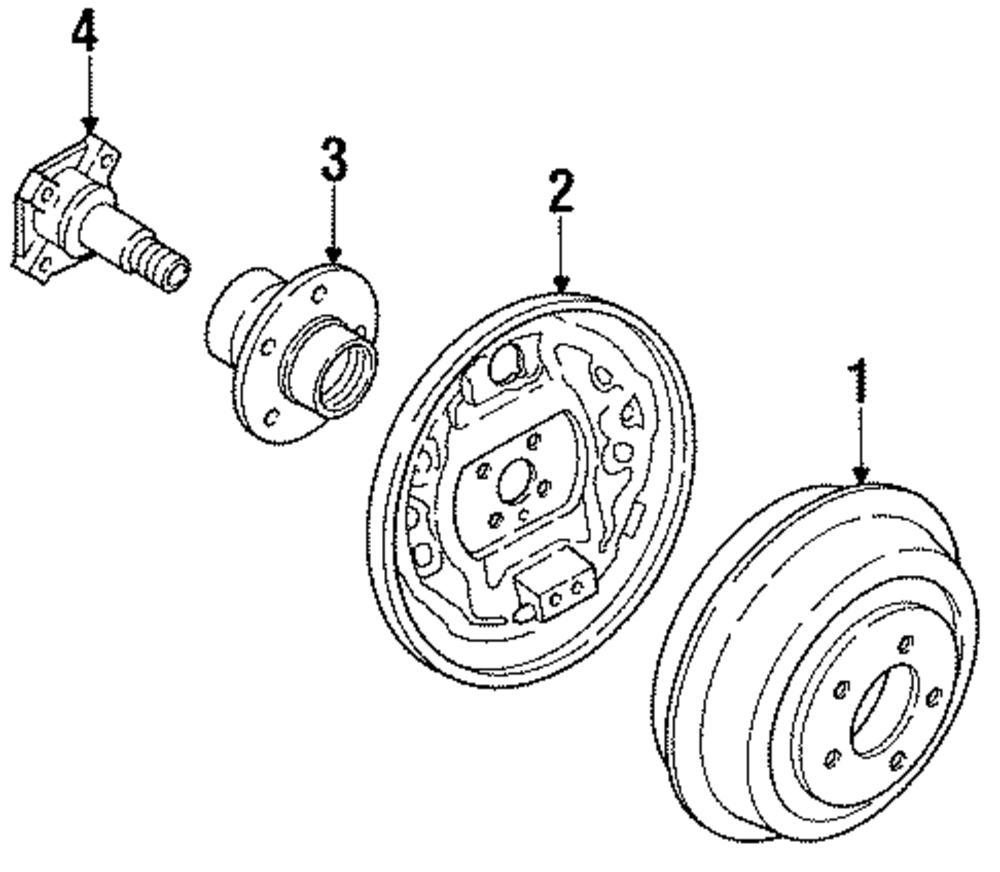 4
3
2
1